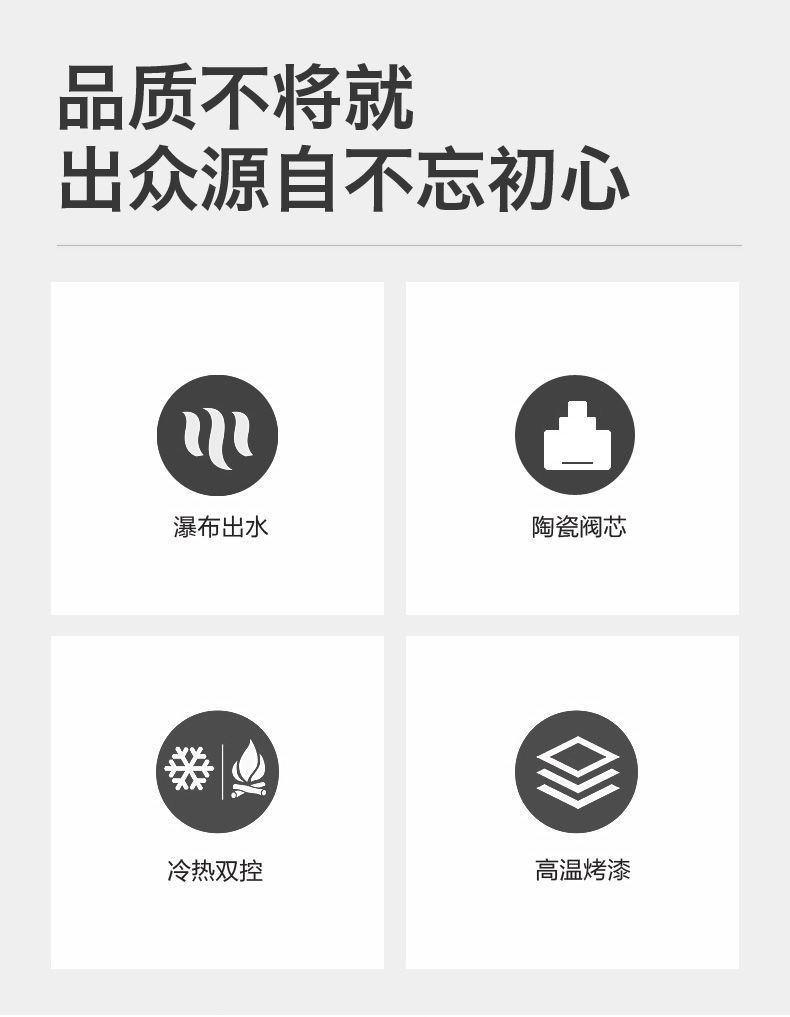 品质不将就
出众源自不忘初心

瀑布出水

陶瓷阀芯

冷热双控

高温烤漆