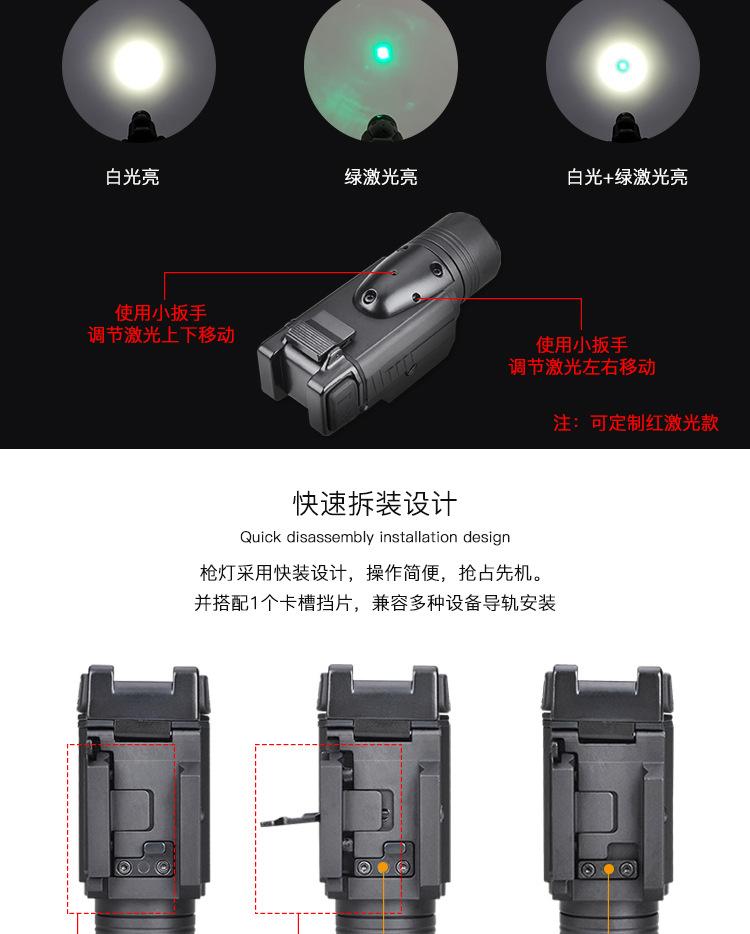 白光亮

绿激光亮

白光+绿激光亮

使用小扳手
调节激光上下移动

使用小扳手
调节激光左右移动

注：可定制红激光款

快速拆装设计

Quick disassembly installation design

枪灯采用快装设计，操作简便，抢占先机。
并搭配1个卡槽挡片，兼容多种设备导轨安装