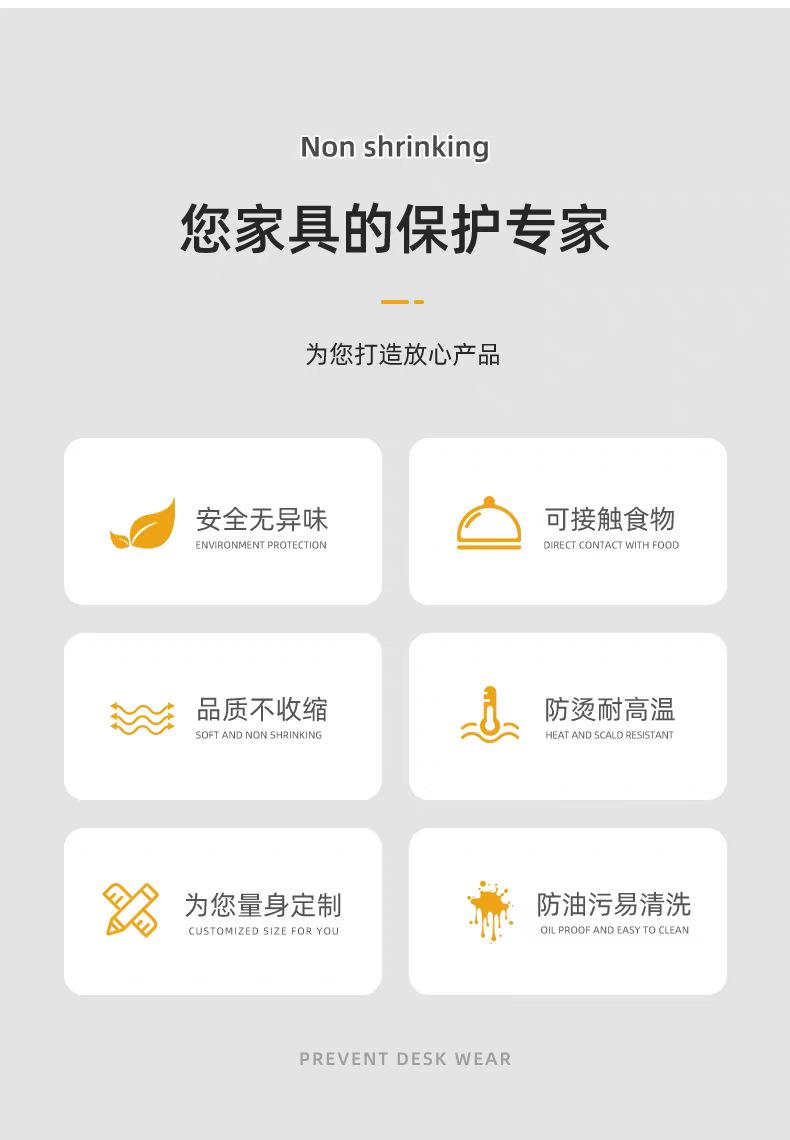 Non shrinking

您家具的保护专家

为您打造放心产品

安全无异味
ENVIRONMENT PROTECTION

可接触食物
DIRECT CONTACT WITH FOOD

品质不收缩
SOFT AND NON SHRINKING

防烫耐高温
HEAT AND SCALD RESISTANT

为您量身定制
CUSTOMIZED SIZE FOR YOU

防油污易清洗
OIL PROOF AND EASY TO CLEAN

PREVENT DESK WEAR