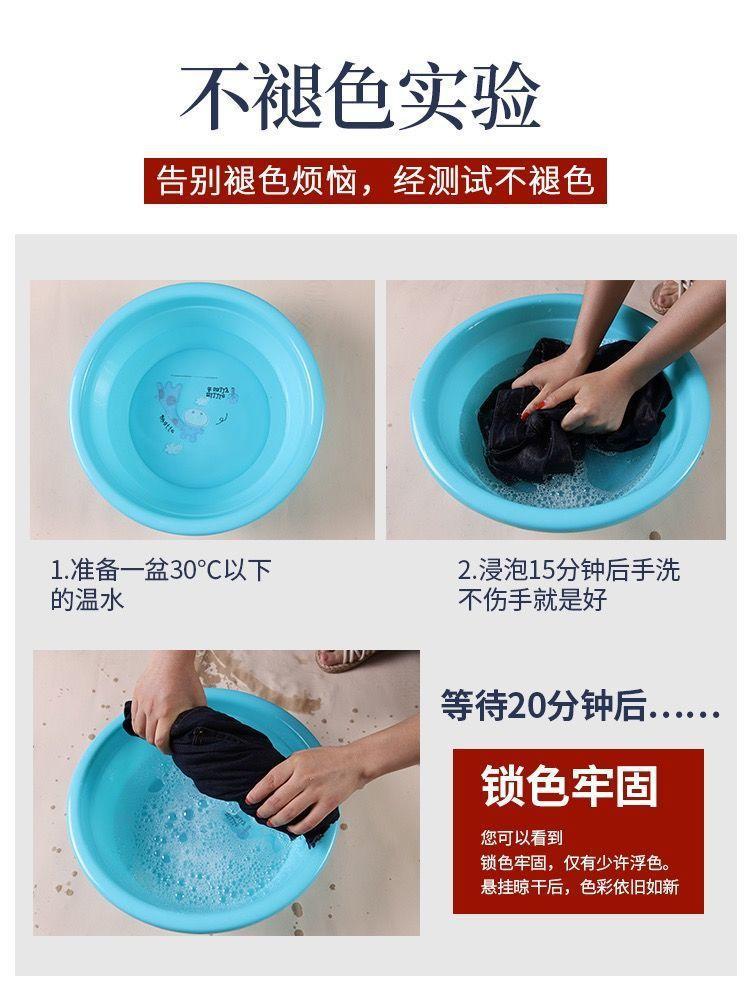 不褪色实验

告别褪色烦恼，经测试不褪色

1.准备一盆30°C以下的温水

2.浸泡15分钟后手洗不伤手就是好

等待20分钟后……

锁色牢固

您可以看到
锁色牢固，仅有少许浮色。
悬挂晾干后，色彩依旧如新