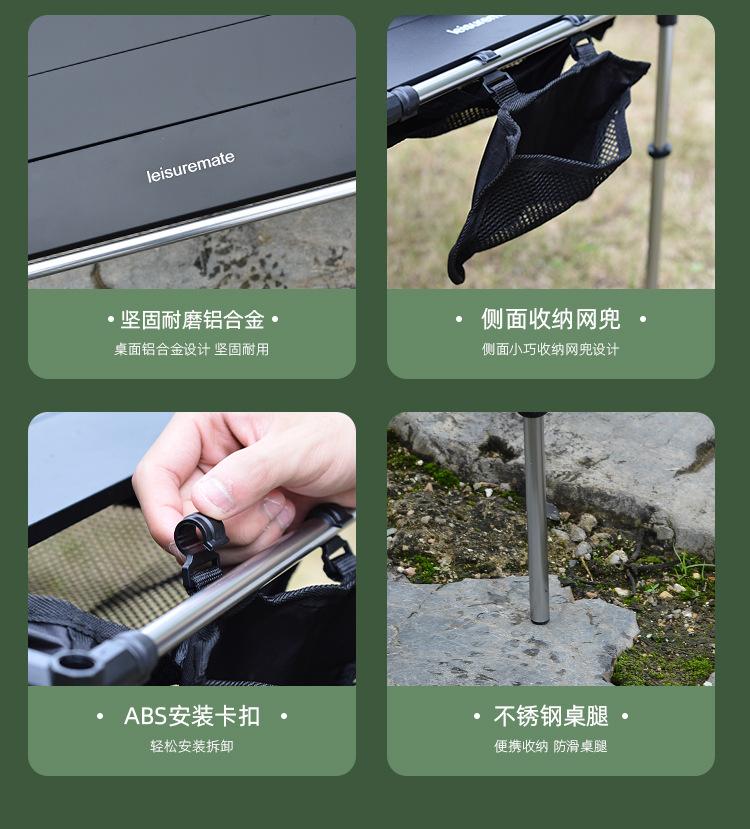 leisuremate

• 坚固耐磨铝合金 •
桌面铝合金设计 坚固耐用

leisuremate

• 侧面收纳网兜 •
侧面小巧收纳网兜设计

• ABS安装卡扣 •
轻松安装拆卸

• 不锈钢桌腿 •
便携收纳 防滑桌腿