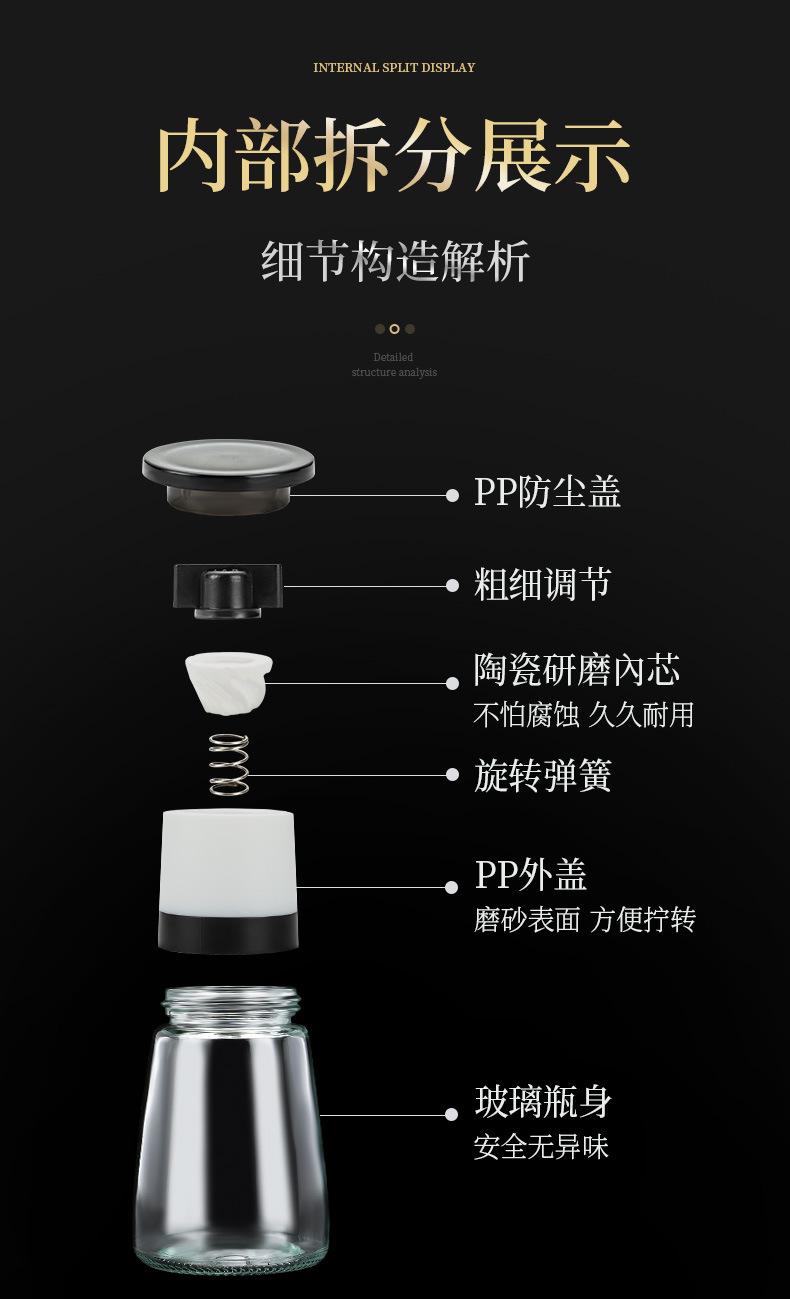 INTERNAL SPLIT DISPLAY

内部拆分展示

细节构造解析

Detailed
structure analysis

PP防尘盖

粗细调节

陶瓷研磨内芯
不怕腐蚀 久久耐用

旋转弹簧

PP外盖
磨砂表面 方便拧转

玻璃瓶身
安全无异味