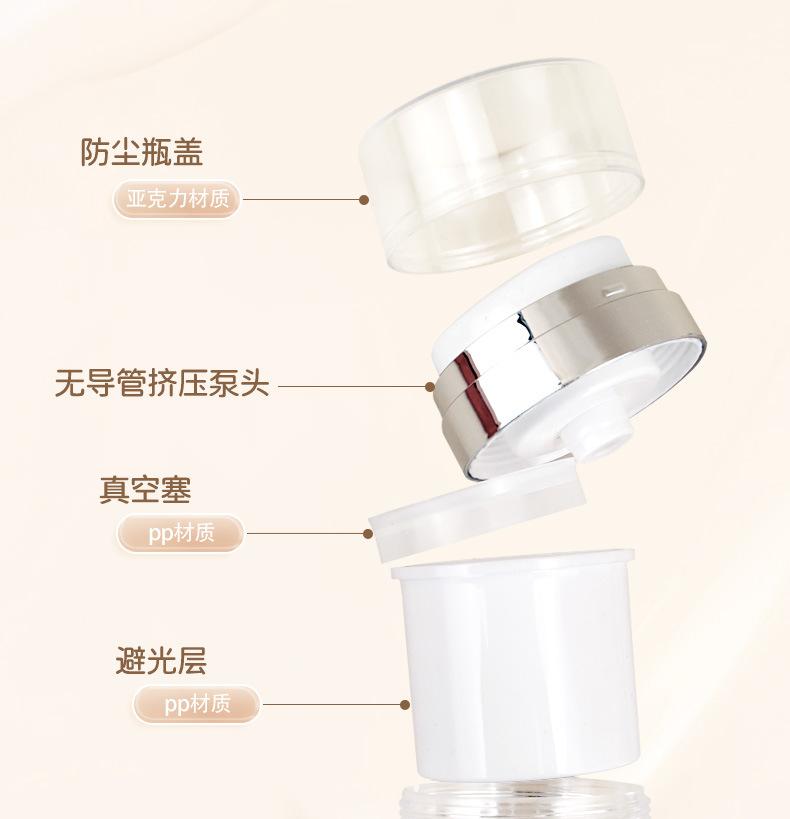 防尘瓶盖

亚克力材质

无导管挤压泵头

真空塞

pp材质

避光层

pp材质