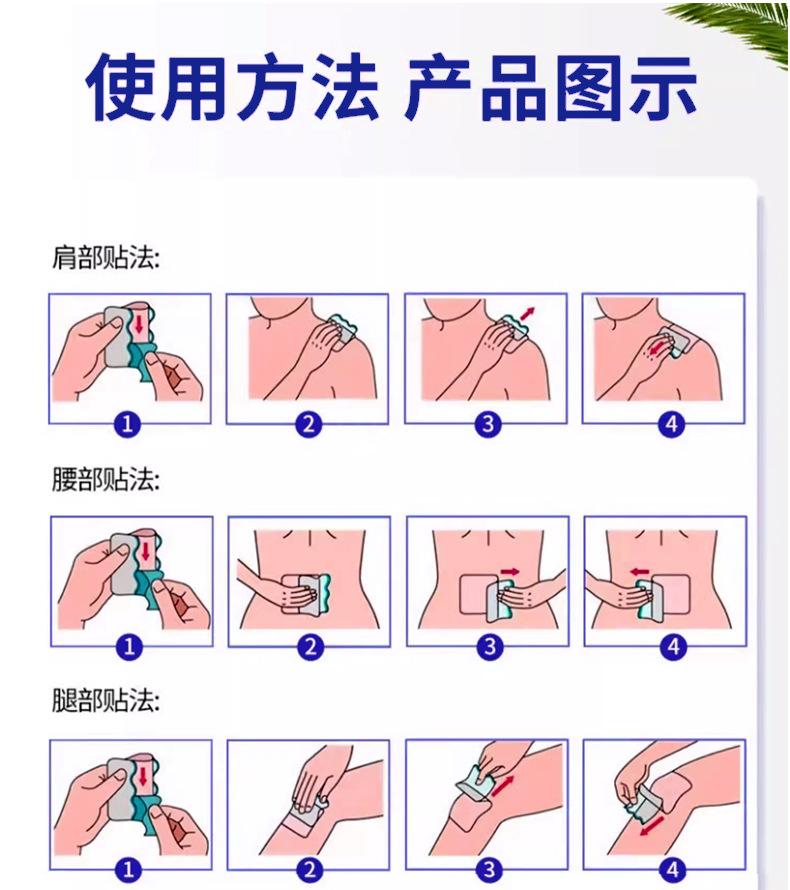 使用方法 产品图示

肩部贴法:

1 2 3 4

腰部贴法:

1 2 3 4

腿部贴法:

1 2 3 4