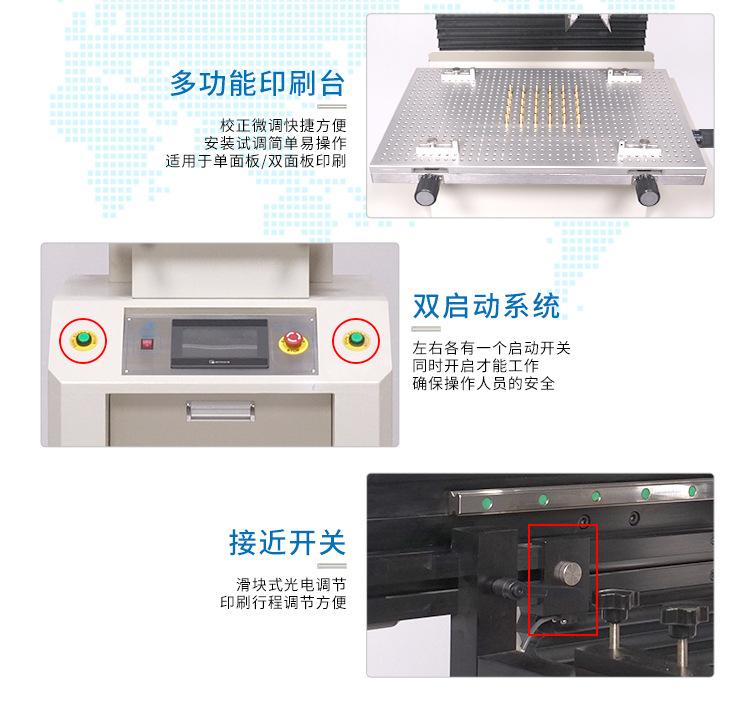 多功能印刷台

校正微调快捷方便
安装试调简单易操作
适用于单面板/双面板印刷

双启动系统

左右各有一个启动开关
同时开启才能工作
确保操作人员的安全

接近开关

滑块式光电调节
印刷行程调节方便