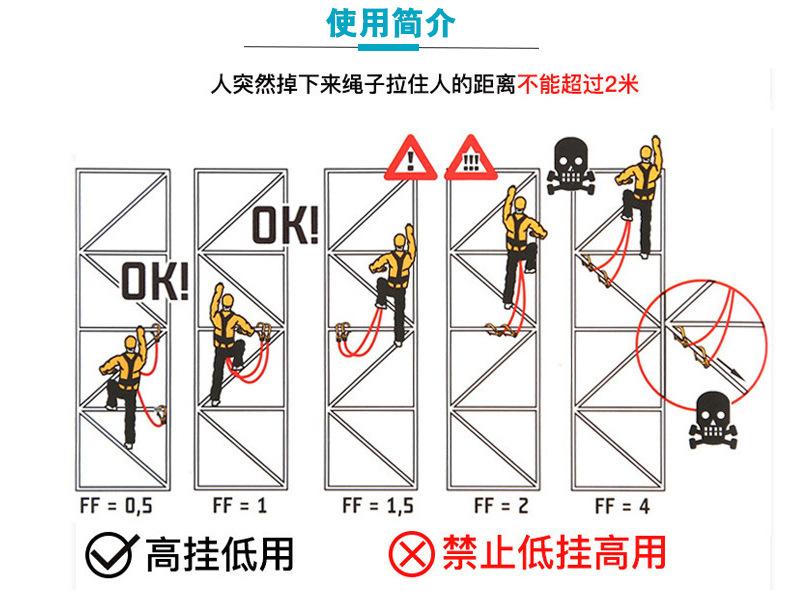 使用简介

人突然掉下来绳子拉住人的距离不能超过2米

OK!

OK!

!

!!!

FF = 0,5

FF = 1

FF = 1,5

FF = 2

FF = 4

高挂低用

禁止低挂高用