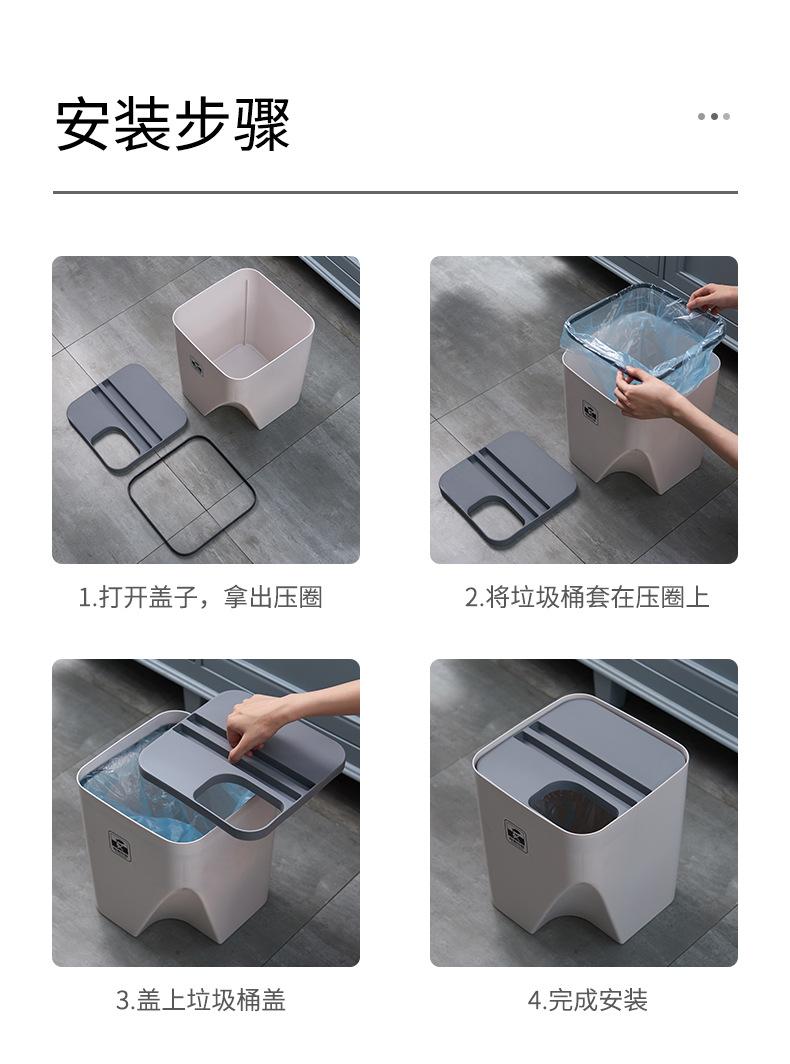 安装步骤

1.打开盖子，拿出压圈

2.将垃圾桶套在压圈上

3.盖上垃圾桶盖

4.完成安装