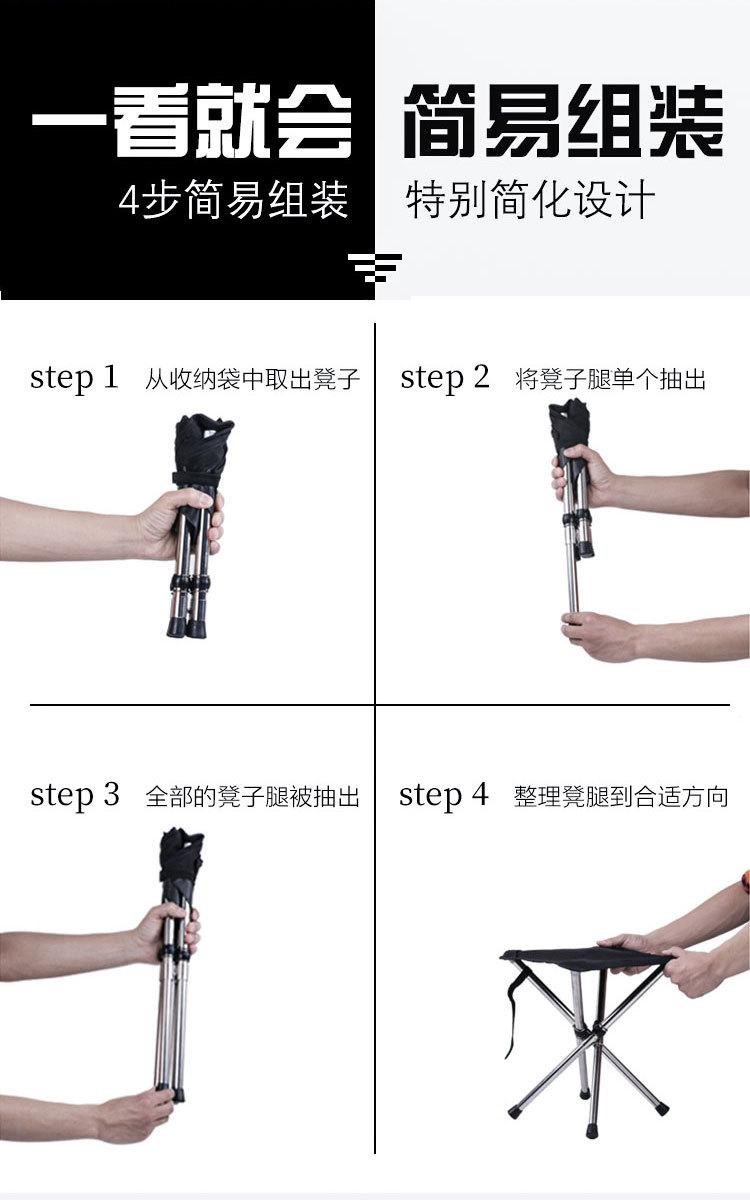 一看就会 简易组装

4步简易组装 特别简化设计

step 1 从收纳袋中取出凳子

step 2 将凳子腿单个抽出

step 3 全部的凳子腿被抽出

step 4 整理凳腿到合适方向