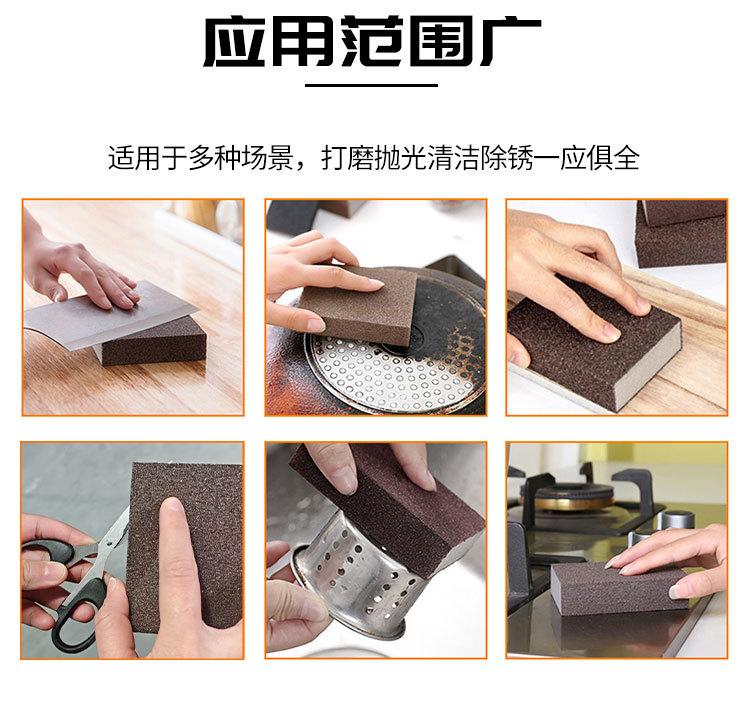 应用范围广

适用于多种场景，打磨抛光清洁除锈一应俱全