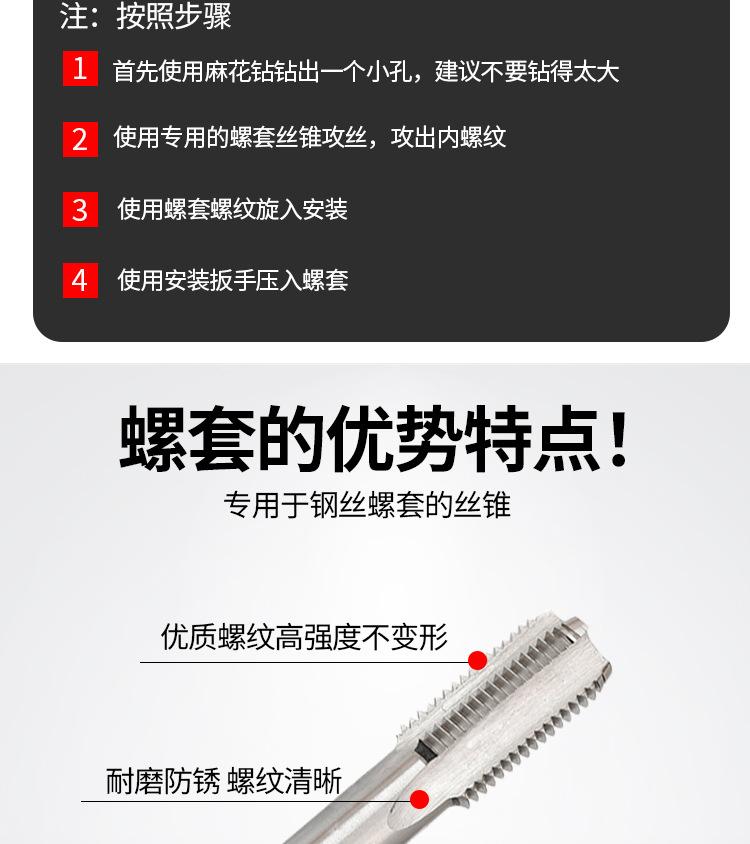 注：按照步骤

1 首先使用麻花钻钻出一个小孔，建议不要钻得太大

2 使用专用的螺套丝锥攻丝，攻出内螺纹

3 使用螺套螺纹旋入安装

4 使用安装扳手压入螺套

螺套的优势特点！

专用于钢丝螺套的丝锥

优质螺纹高强度不变形

耐磨防锈 螺纹清晰