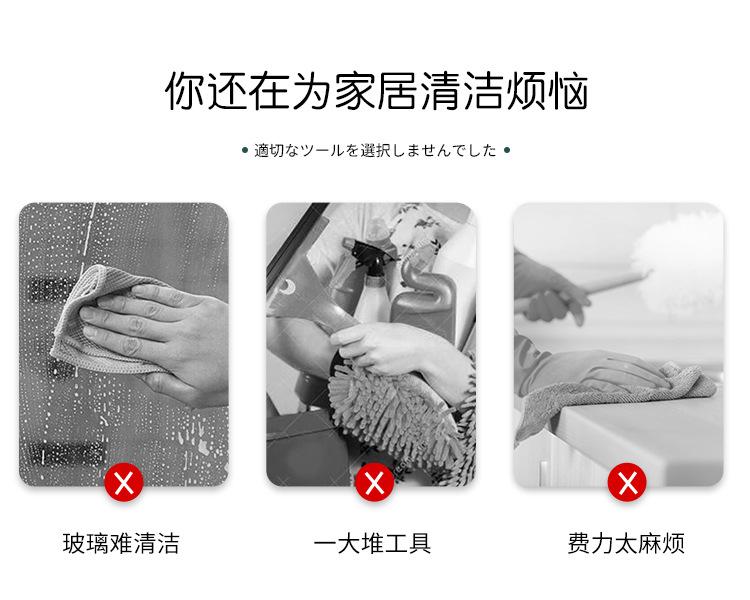 你还在为家居清洁烦恼

• 適切なツールを選択しませんでした •

玻璃难清洁

一大堆工具

费力太麻烦