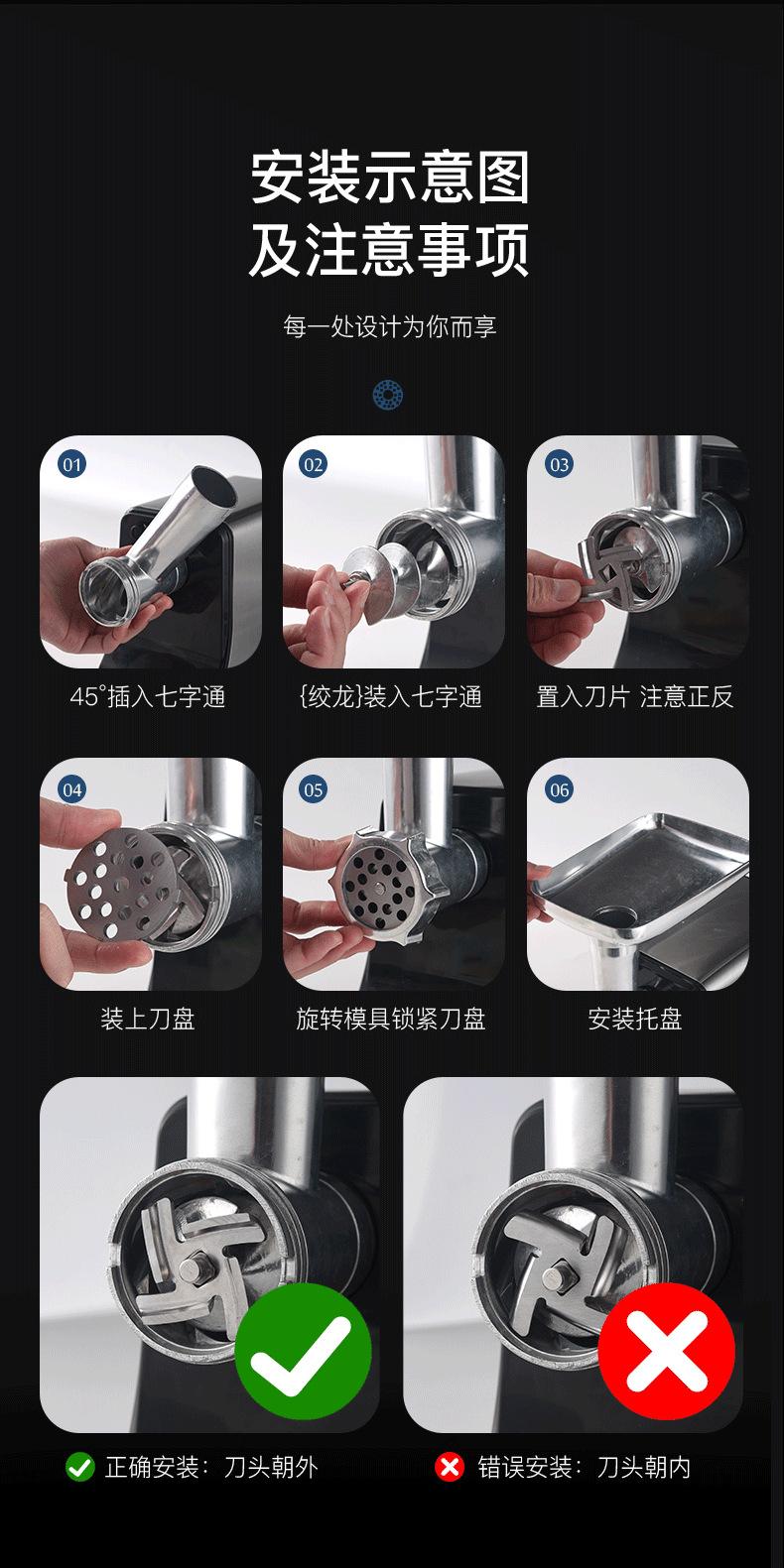 安装示意图
及注意事项

每一处设计为你而享

01
45°插入七字通

02
{绞龙}装入七字通

03
置入刀片 注意正反

04
装上刀盘

05
旋转模具锁紧刀盘

06
安装托盘

正确安装：刀头朝外

错误安装：刀头朝内