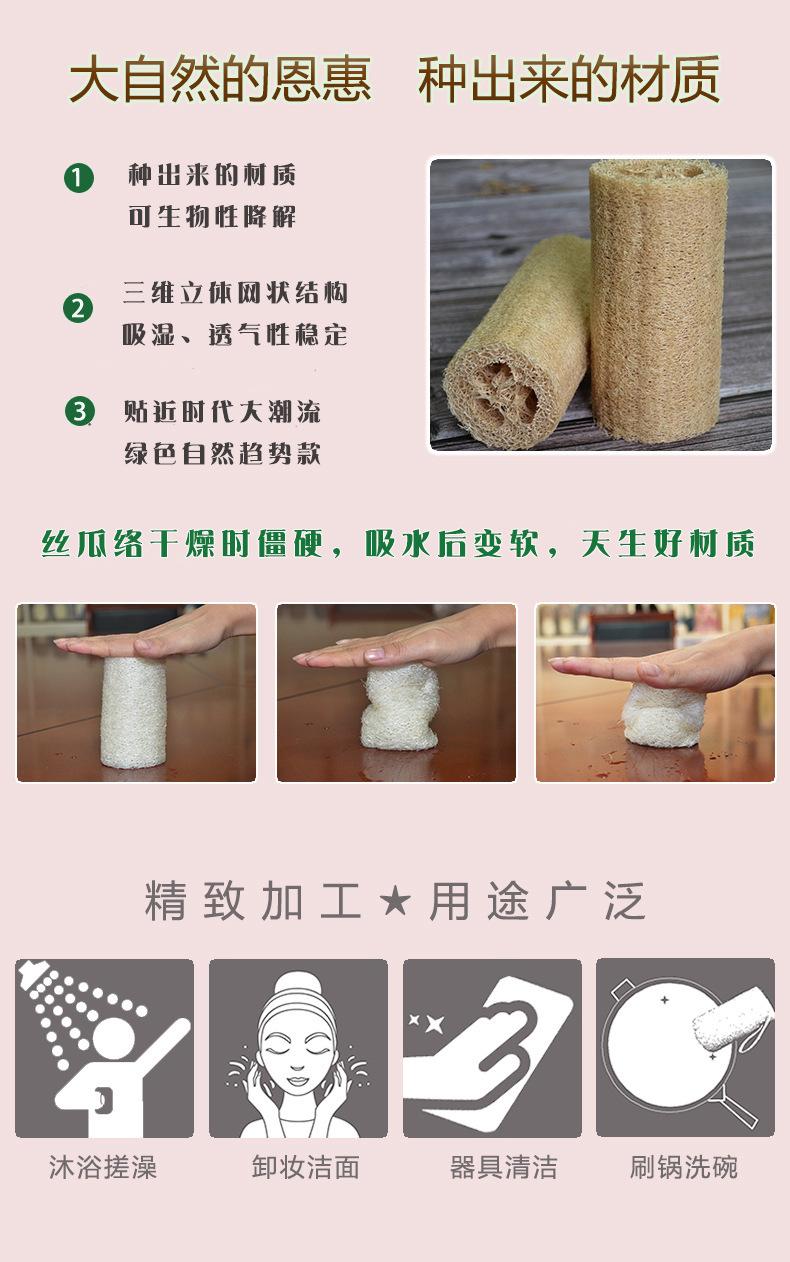 大自然的恩惠　种出来的材质

1 种出来的材质
可生物性降解

2 三维立体网状结构
吸湿、透气性稳定

3 贴近时代大潮流
绿色自然趋势款

丝瓜络干燥时僵硬，吸水后变软，天生好材质

精致加工★用途广泛

沐浴搓澡

卸妆洁面

器具清洁

刷锅洗碗