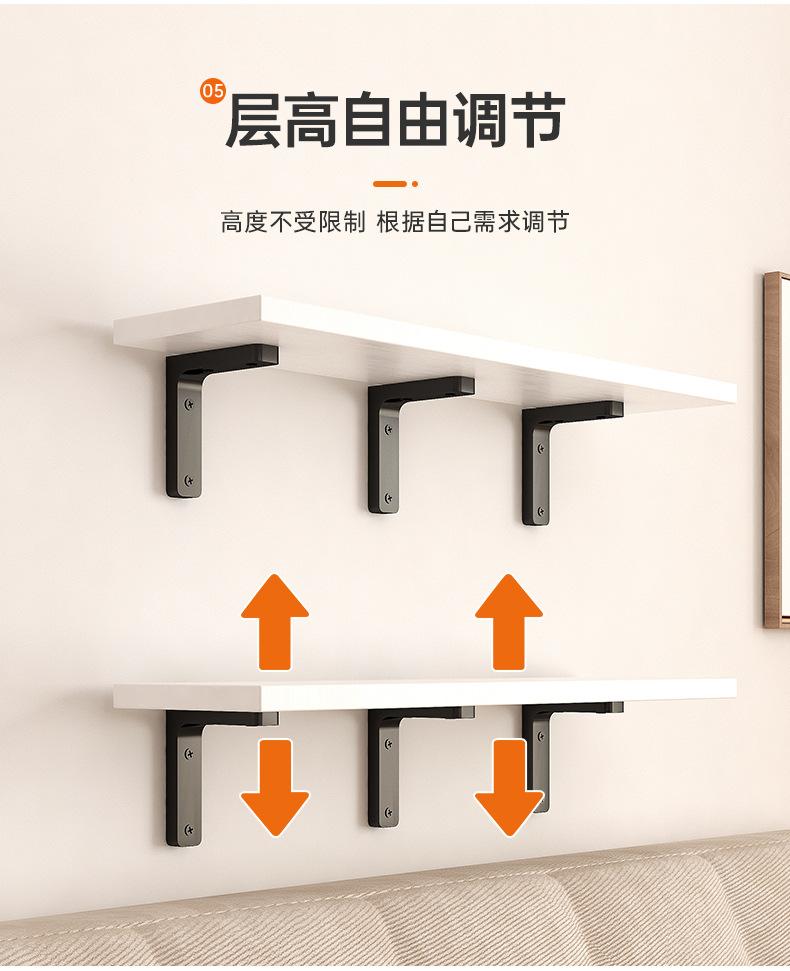 05 层高自由调节

高度不受限制 根据自己需求调节