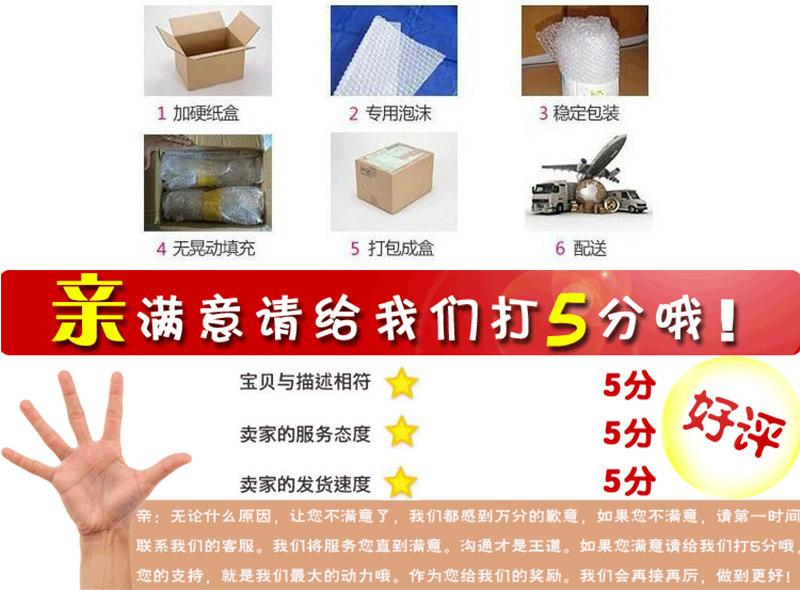 1 加硬纸盒

2 专用泡沫

3 稳定包装

4 无晃动填充

5 打包成盒

6 配送

亲满意请给我们打5分哦！

宝贝与描述相符 5分

卖家的服务态度 5分

卖家的发货速度 5分

好评

亲：无论什么原因，让您不满意了，我们都感到万分的歉意，如果您不满意，请第一时间联系我们的客服。我们将服务您直到满意。沟通才是王道。如果您满意请给我们打5分哦，您的支持，就是我们最大的动力哦。作为您给我们的奖励。我们会再接再厉，做到更好！