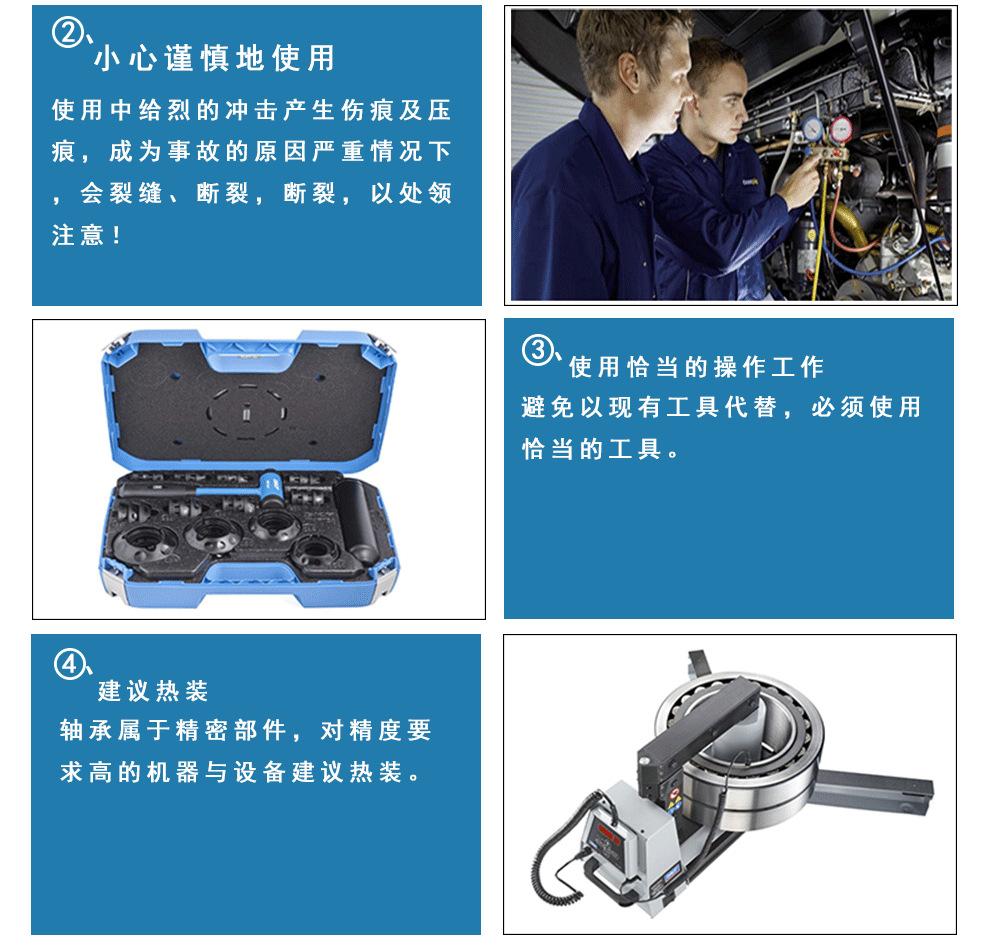 ②、小心谨慎地使用

使用中给烈的冲击产生伤痕及压痕，成为事故的原因严重情况下，会裂缝、断裂，断裂，以处领注意！

③、使用恰当的操作工作

避免以现有工具代替，必须使用恰当的工具。

④、建议热装

轴承属于精密部件，对精度要求高的机器与设备建议热装。