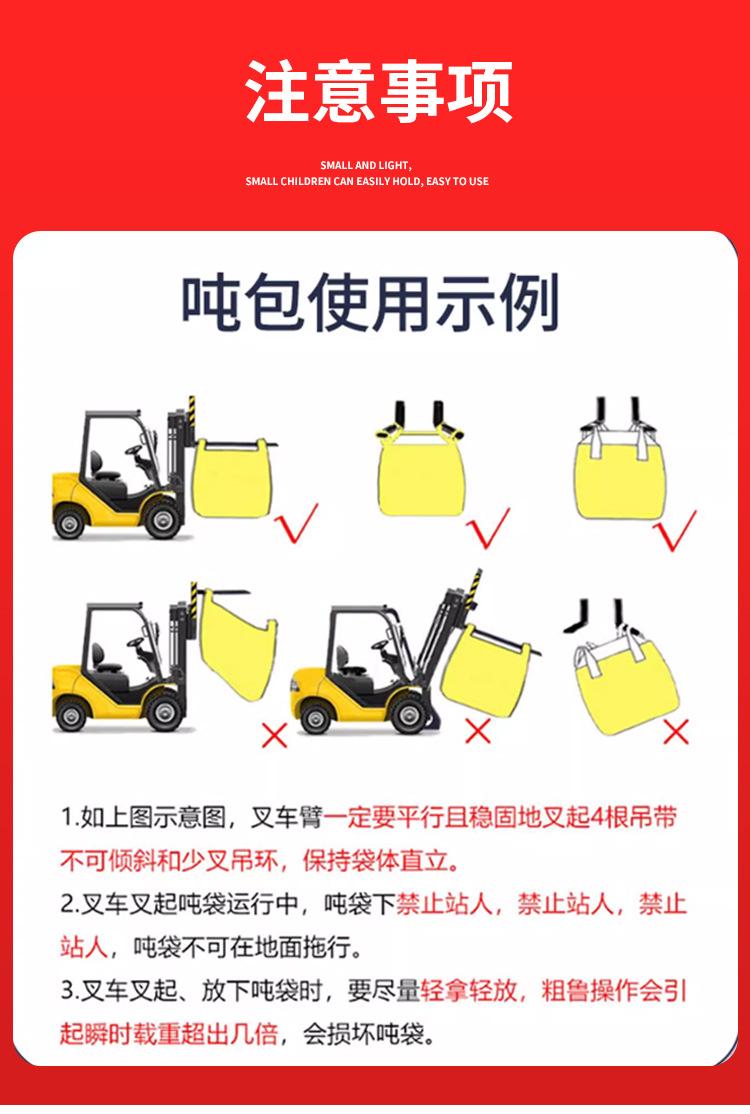 注意事项

SMALL AND LIGHT,
SMALL CHILDREN CAN EASILY HOLD, EASY TO USE

吨包使用示例

1.如上图示意图，叉车臂一定要平行且稳固地叉起4根吊带不可倾斜和少叉吊环，保持袋体直立。

2.叉车叉起吨袋运行中，吨袋下禁止站人，禁止站人，禁止站人，吨袋不可在地面拖行。

3.叉车叉起、放下吨袋时，要尽量轻拿轻放，粗鲁操作会引起瞬时载重超出几倍，会损坏吨袋。