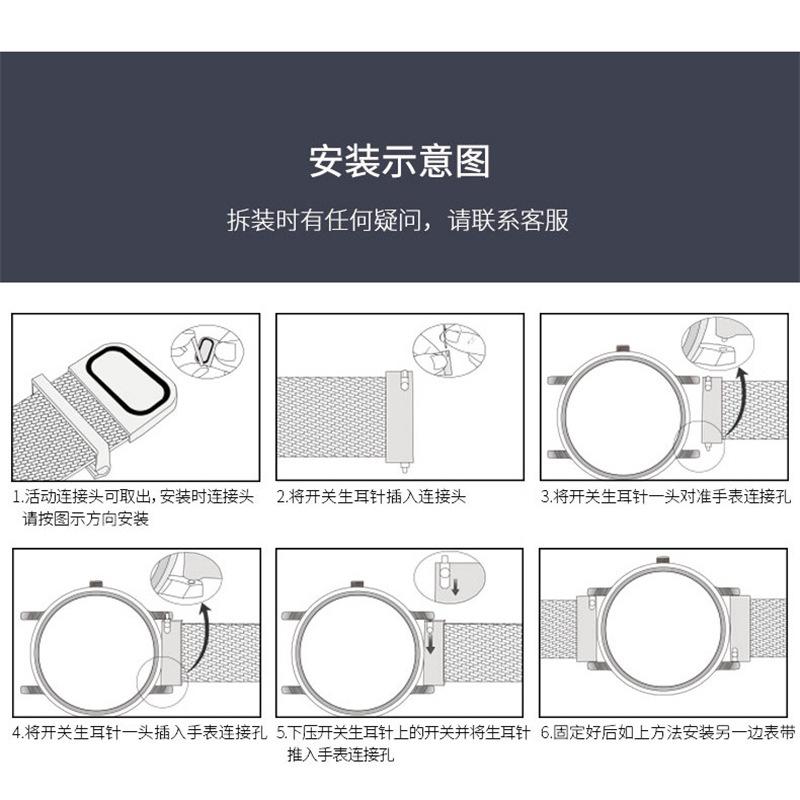 安装示意图

拆装时有任何疑问，请联系客服

1.活动连接头可取出,安装时连接头请按图示方向安装

2.将开关生耳针插入连接头

3.将开关生耳针一头对准手表连接孔

4.将开关生耳针一头插入手表连接孔

5.下压开关生耳针上的开关并将生耳针推入手表连接孔

6.固定好后如上方法安装另一边表带