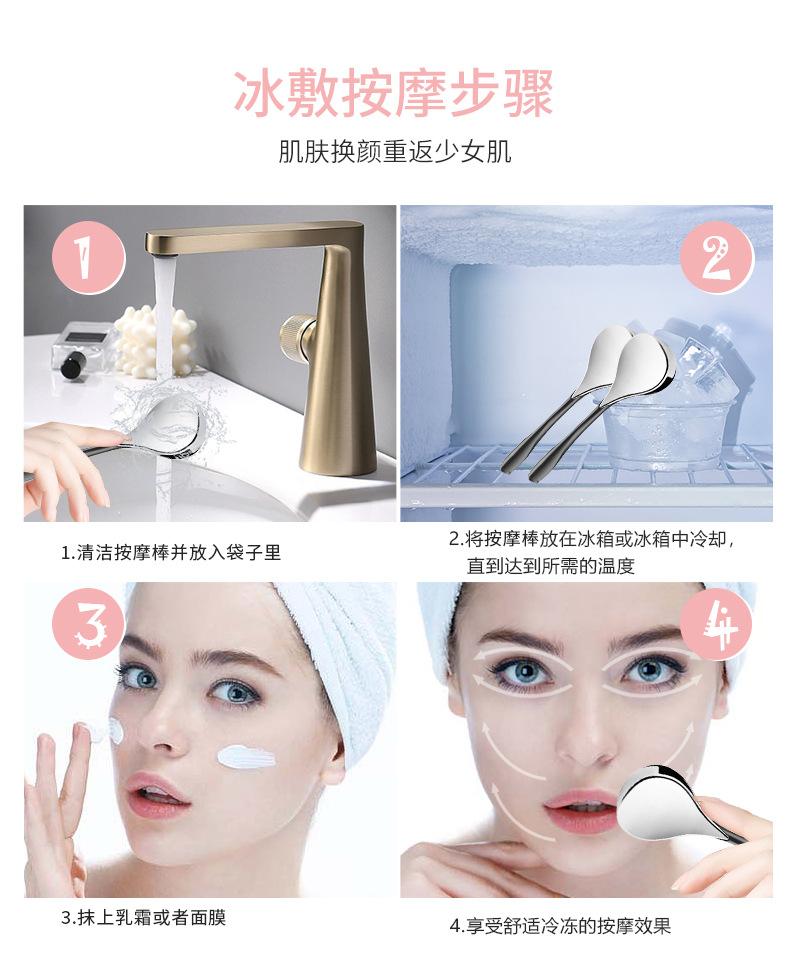 冰敷按摩步骤

肌肤换颜重返少女肌

1

2

1.清洁按摩棒并放入袋子里

2.将按摩棒放在冰箱或冰箱中冷却，直到达到所需的温度

3

4

3.抹上乳霜或者面膜

4.享受舒适冷冻的按摩效果