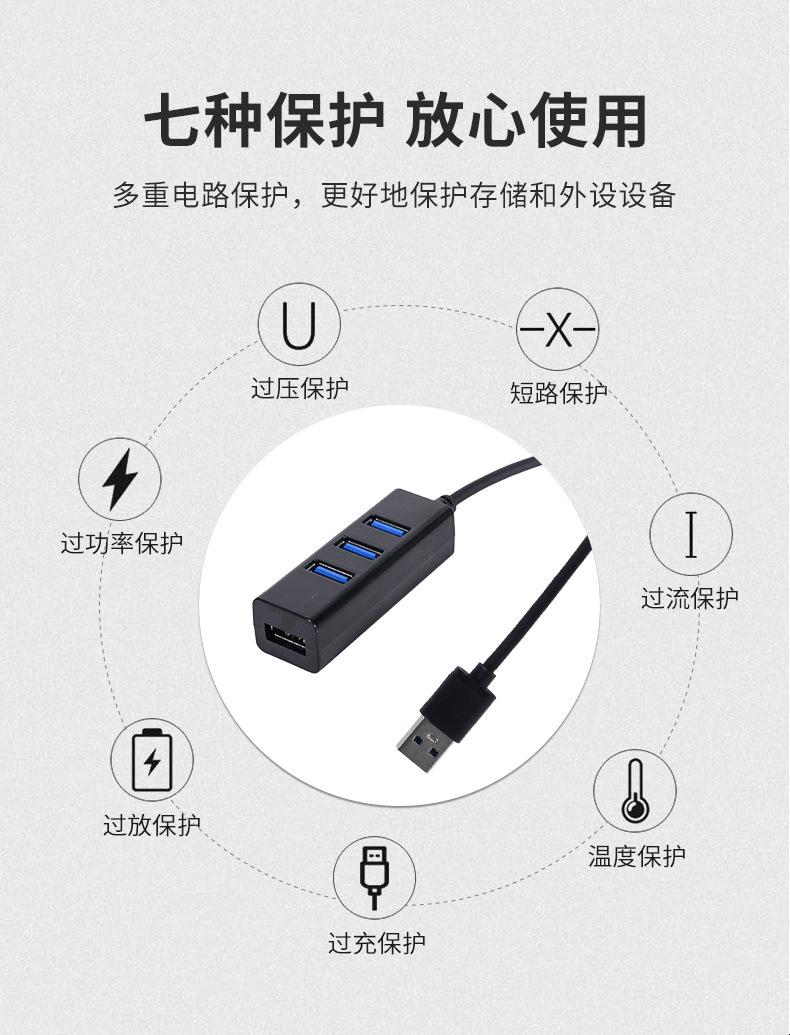 七种保护 放心使用

多重电路保护，更好地保护存储和外设设备

U
过压保护

-X-
短路保护

过功率保护

I
过流保护

过放保护

温度保护

过充保护