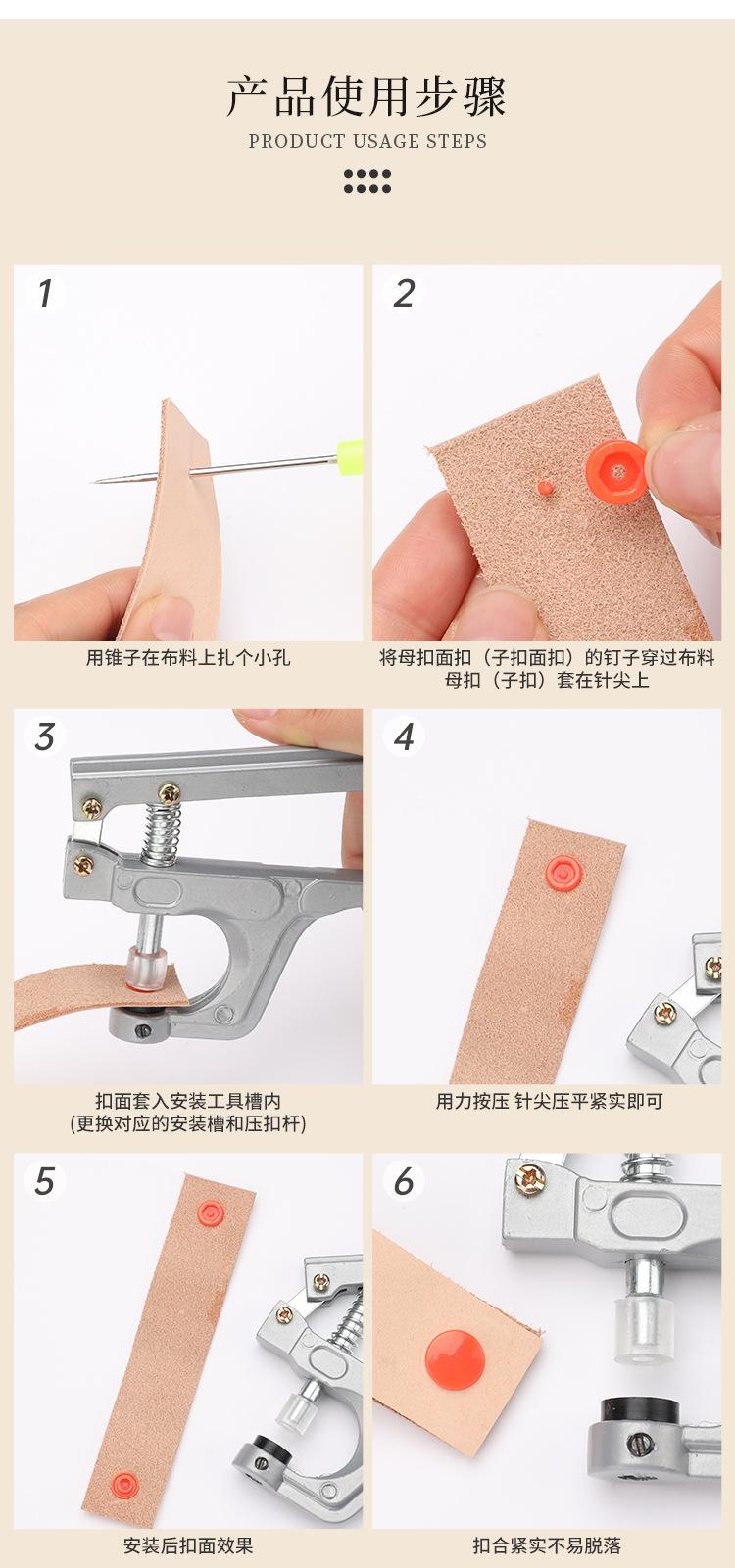 产品使用步骤
PRODUCT USAGE STEPS

1
用锥子在布料上扎个小孔

2
将母扣面扣（子扣面扣）的钉子穿过布料
母扣（子扣）套在针尖上

3
扣面套入安装工具槽内
(更换对应的安装槽和压扣杆)

4
用力按压 针尖压平紧实即可

5
安装后扣面效果

6
扣合紧实不易脱落