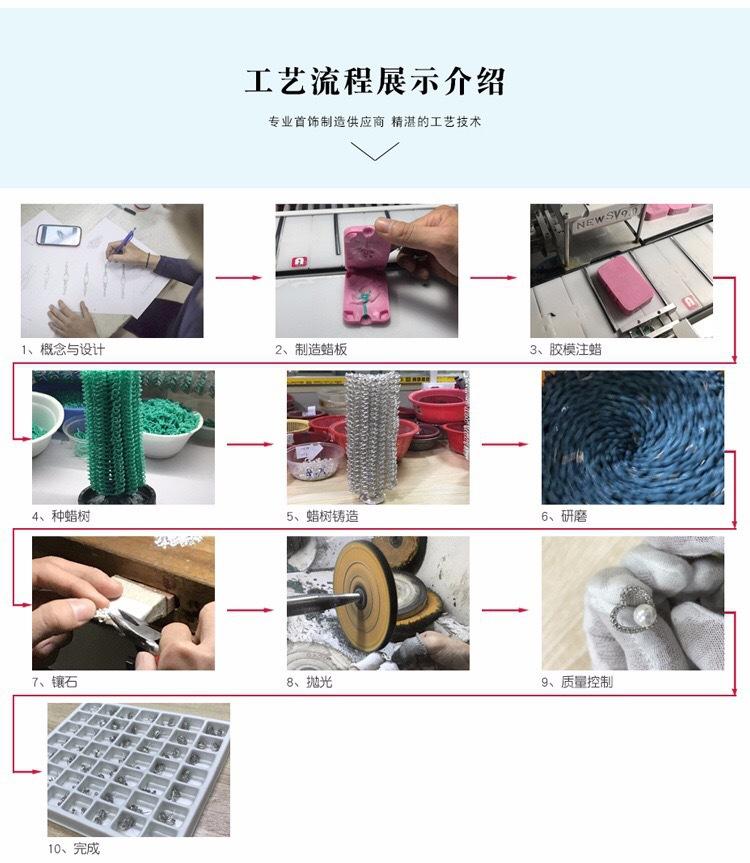 工艺流程展示介绍

专业首饰制造供应商 精湛的工艺技术

NEWSVO

1、概念与设计

2、制造蜡板

3、胶模注蜡

4、种蜡树

5、蜡树铸造

6、研磨

7、镶石

8、抛光

9、质量控制

10、完成