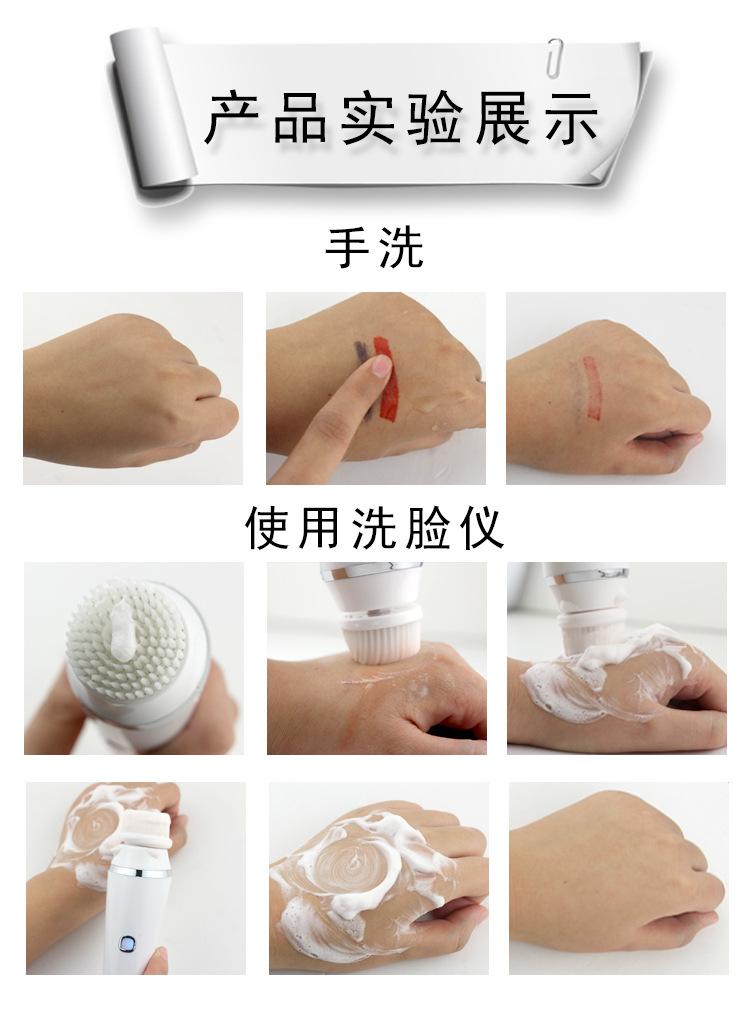 产品实验展示

手洗

使用洗脸仪