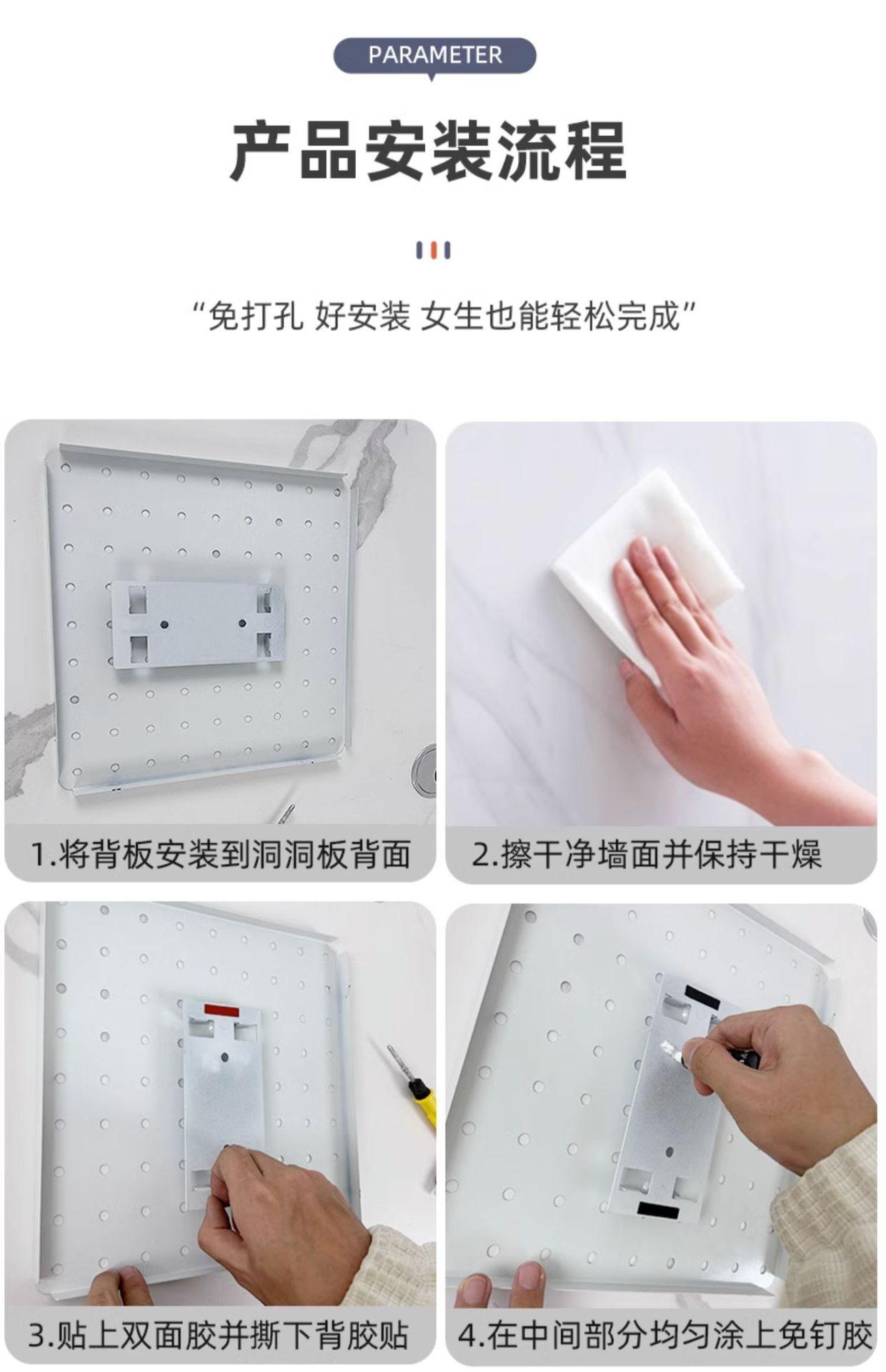 PARAMETER

产品安装流程

“免打孔 好安装 女生也能轻松完成”

1.将背板安装到洞洞板背面

2.擦干净墙面并保持干燥

3.贴上双面胶并撕下背胶贴

4.在中间部分均匀涂上免钉胶