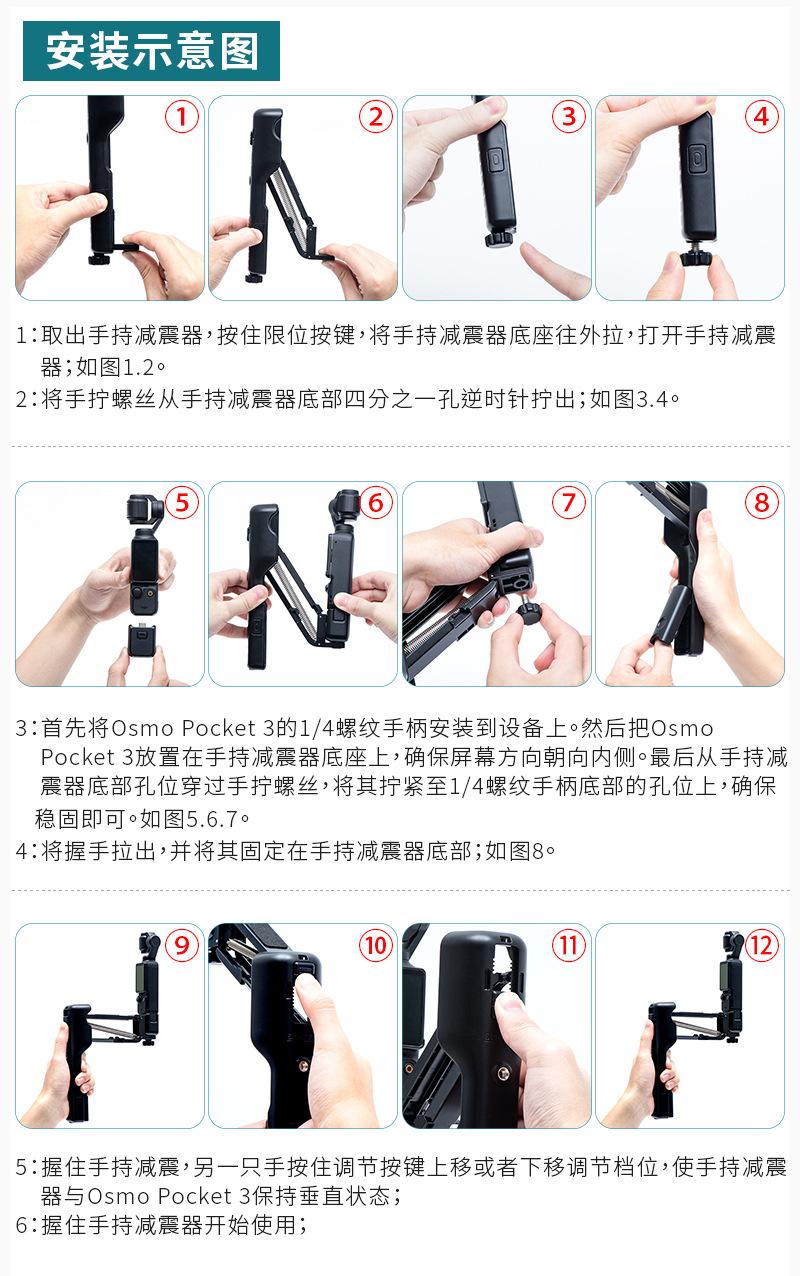 安装示意图

①

②

③

④

1：取出手持减震器，按住限位按键，将手持减震器底座往外拉，打开手持减震器；如图1.2。
2：将手拧螺丝从手持减震器底部四分之一孔逆时针拧出；如图3.4。

⑤

⑥

⑦

⑧

3：首先将Osmo Pocket 3的1/4螺纹手柄安装到设备上。然后把Osmo Pocket 3放置在手持减震器底座上，确保屏幕方向朝向内侧。最后从手持减震器底部孔位穿过手拧螺丝，将其拧紧至1/4螺纹手柄底部的孔位上，确保稳固即可。如图5.6.7。
4：将握手拉出，并将其固定在手持减震器底部；如图8。

⑨

⑩

⑪

⑫

5：握住手持减震，另一只手按住调节按键上移或者下移调节档位，使手持减震器与Osmo Pocket 3保持垂直状态；
6：握住手持减震器开始使用；