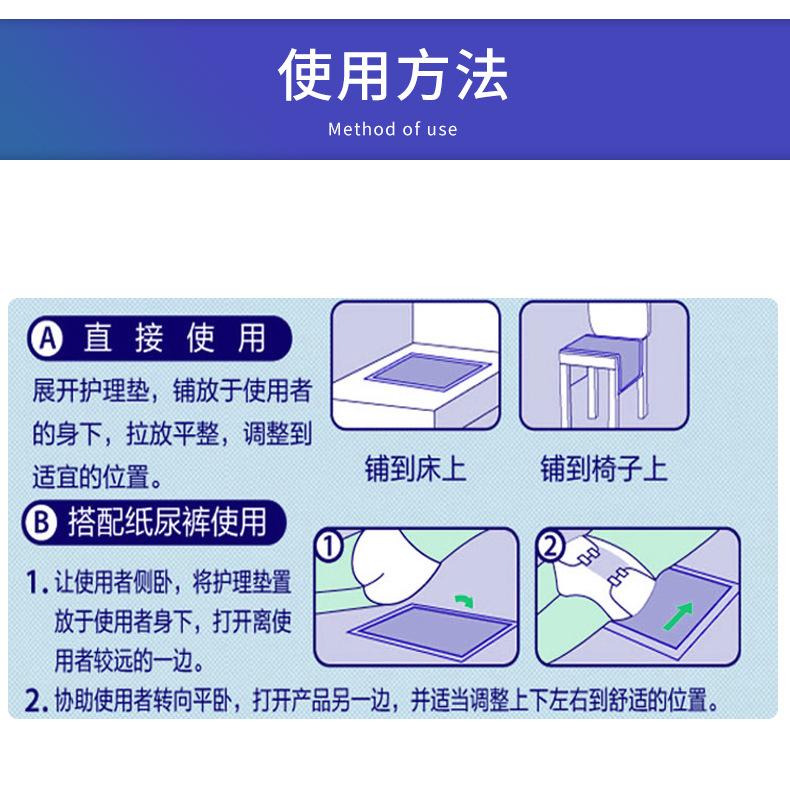 使用方法
Method of use

A 直接使用
展开护理垫，铺放于使用者的身下，拉放平整，调整到适宜的位置。

铺到床上

铺到椅子上

B 搭配纸尿裤使用
1. 让使用者侧卧，将护理垫置放于使用者身下，打开离使用者较远的一边。

①

②

2. 协助使用者转向平卧，打开产品另一边，并适当调整上下左右到舒适的位置。