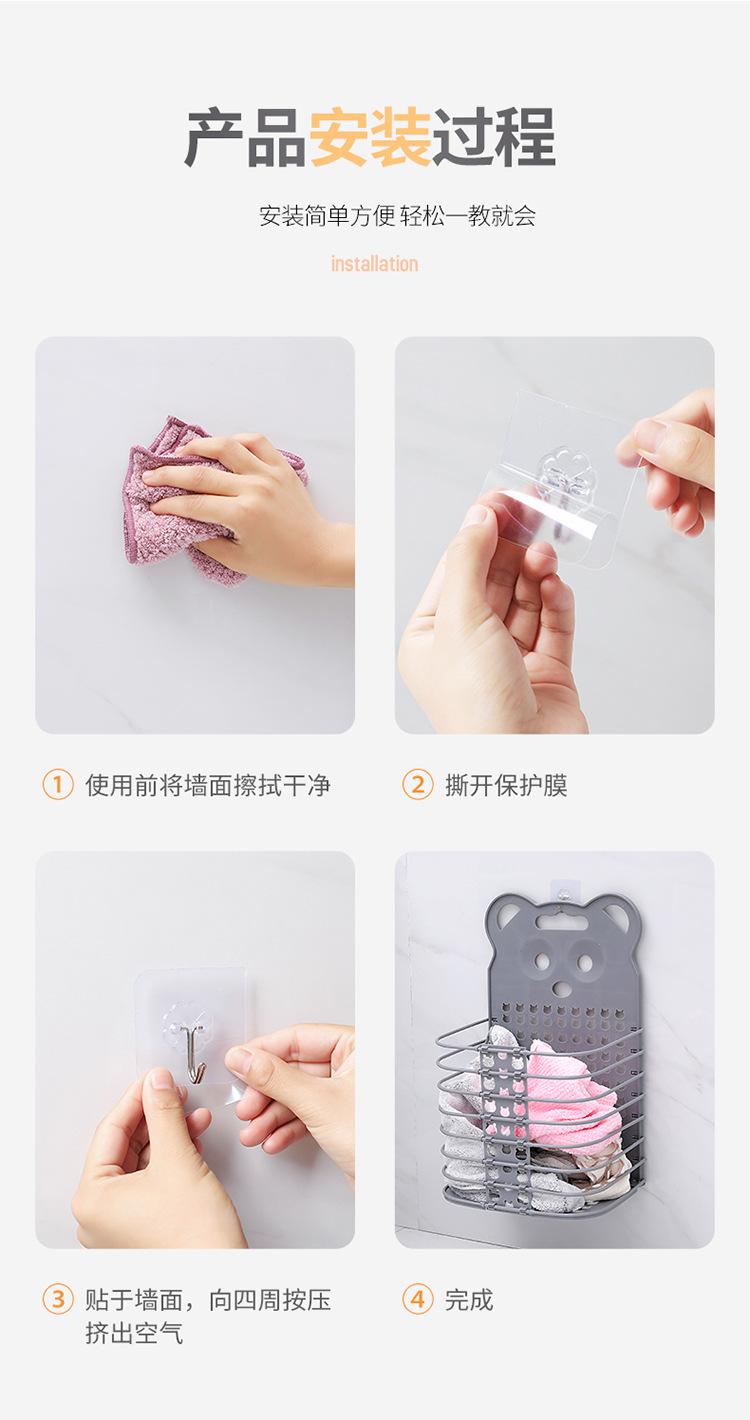 产品安装过程

安装简单方便 轻松一教就会

installation

① 使用前将墙面擦拭干净

② 撕开保护膜

③ 贴于墙面，向四周按压挤出空气

④ 完成