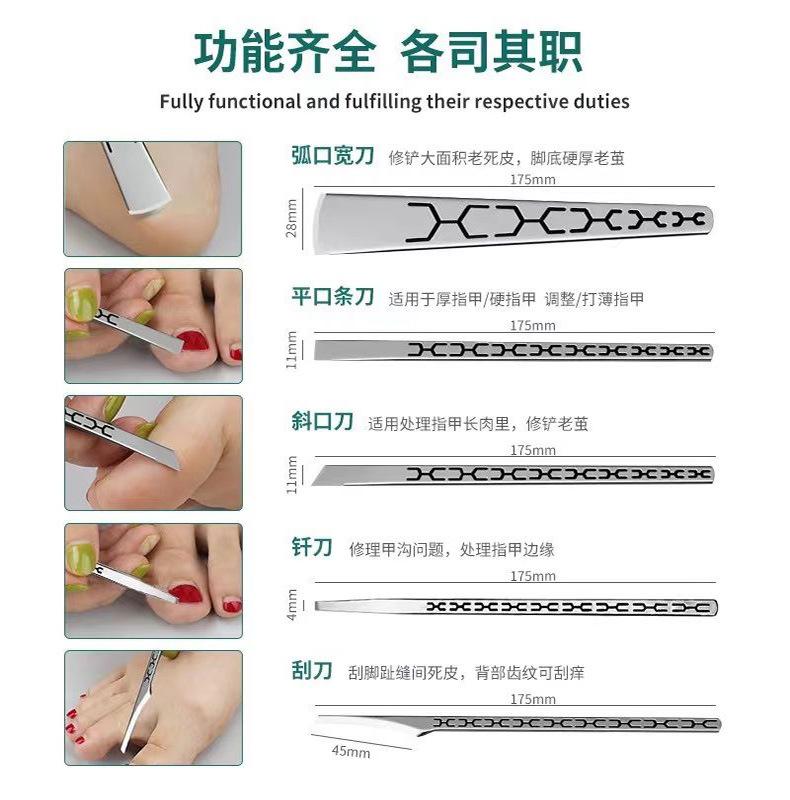 功能齐全 各司其职

Fully functional and fulfilling their respective duties

弧口宽刀 修铲大面积老死皮，脚底硬厚老茧
175mm
28mm

平口条刀 适用于厚指甲/硬指甲 调整/打薄指甲
175mm
11mm

斜口刀 适用处理指甲长肉里，修铲老茧
175mm
11mm

钎刀 修理甲沟问题，处理指甲边缘
175mm
4mm

刮刀 刮脚趾缝间死皮，背部齿纹可刮痒
175mm
45mm