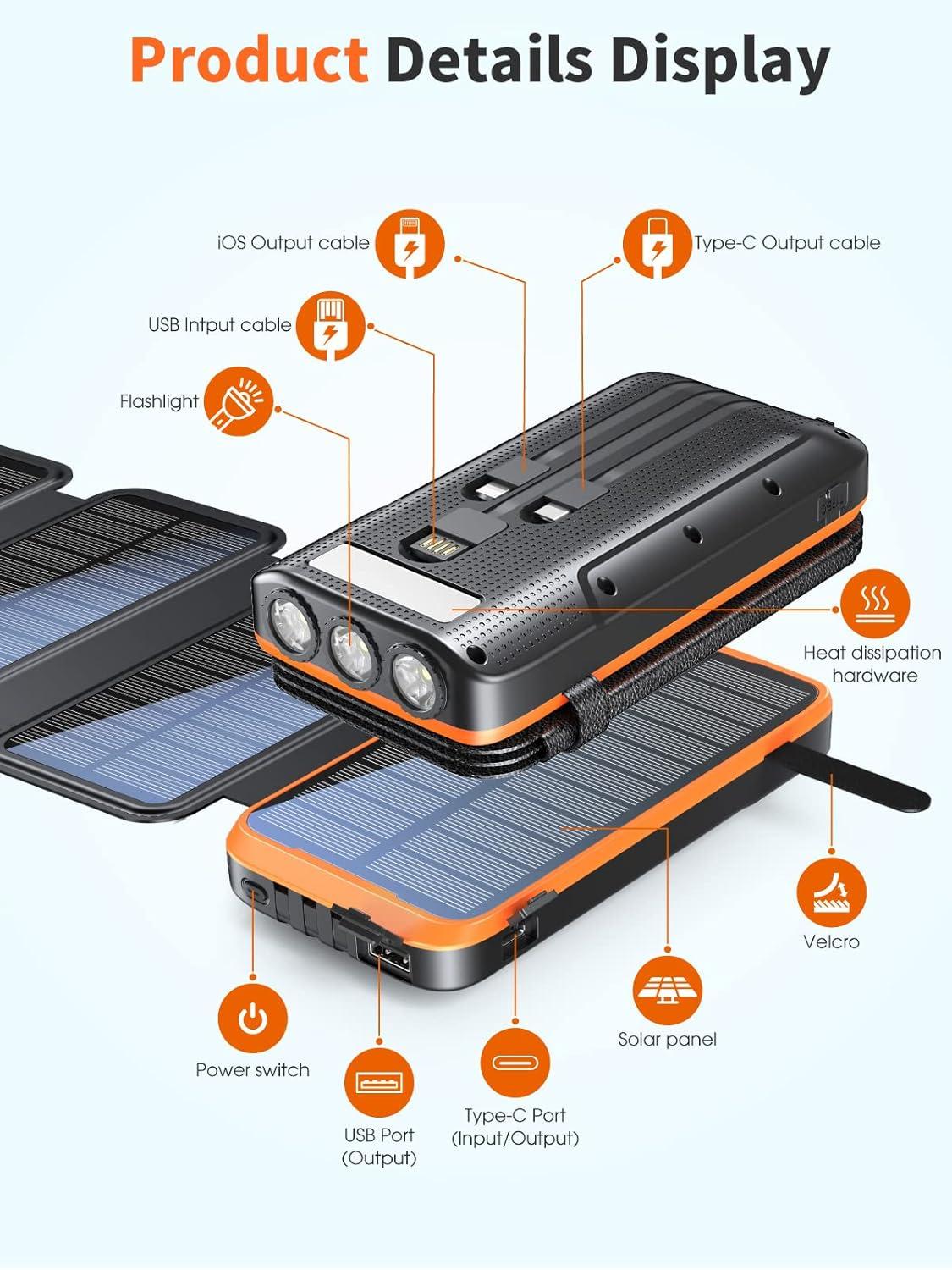 Product Details Display

iOS Output cable

Type-C Output cable

USB Intput cable

Flashlight

Heat dissipation hardware

Velcro

Solar panel

Power switch

USB Port (Output)

Type-C Port (Input/Output)