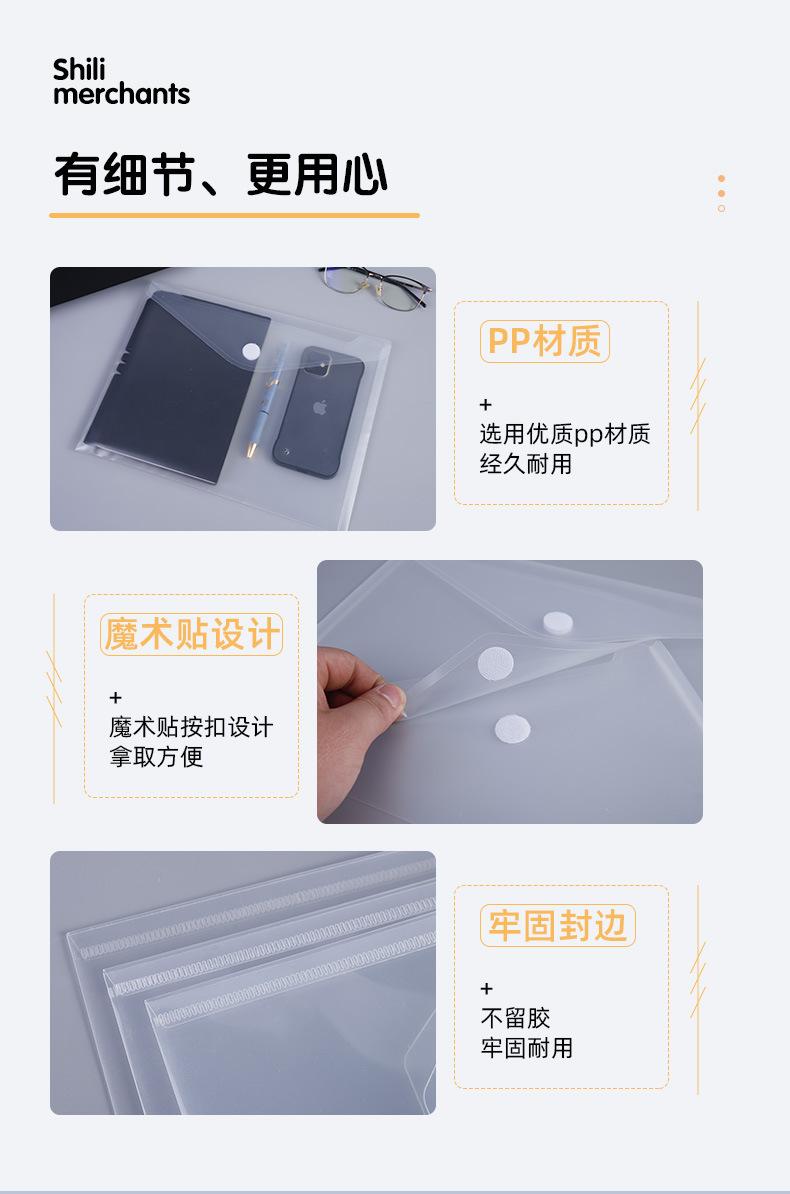 Shili merchants

有细节、更用心

PP材质

+
选用优质pp材质
经久耐用

魔术贴设计

+
魔术贴按扣设计
拿取方便

牢固封边

+
不留胶
牢固耐用