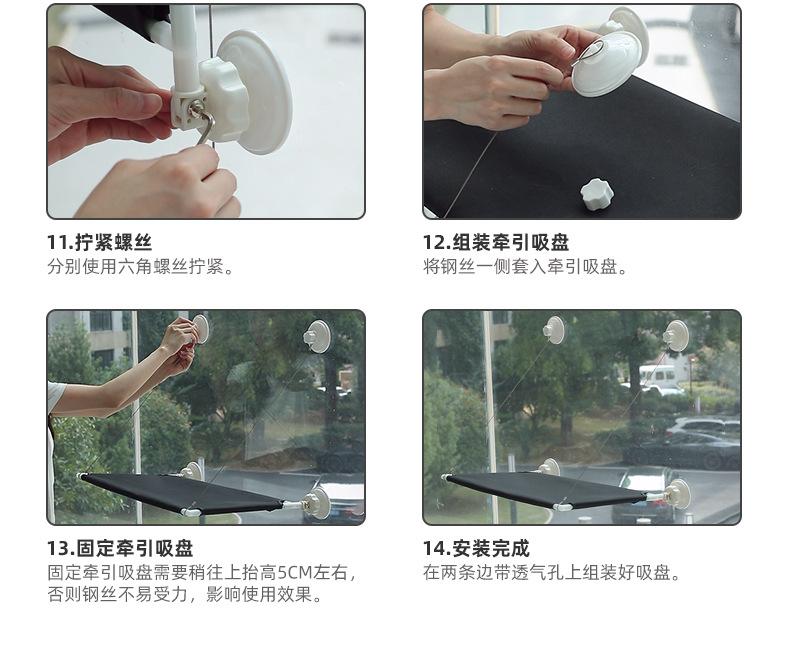 11.拧紧螺丝
分别使用六角螺丝拧紧。

12.组装牵引吸盘
将钢丝一侧套入牵引吸盘。

13.固定牵引吸盘
固定牵引吸盘需要稍往上抬高5CM左右，否则钢丝不易受力，影响使用效果。

14.安装完成
在两条边带透气孔上组装好吸盘。