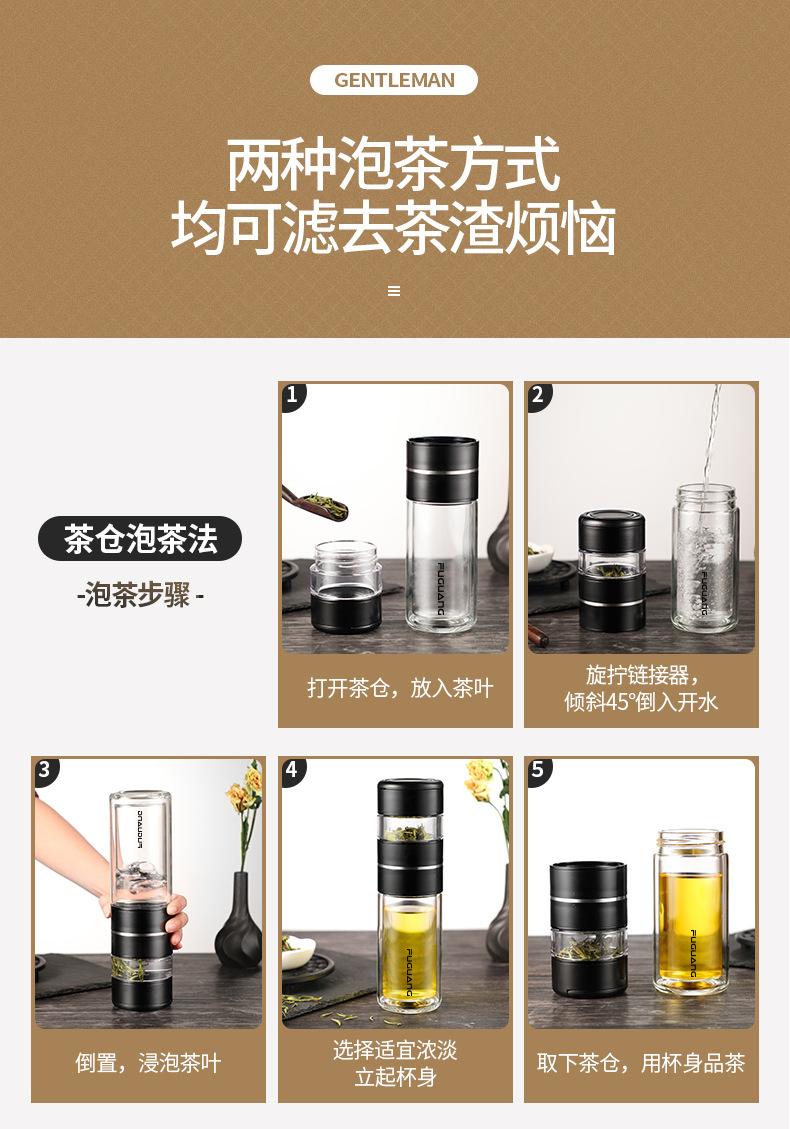 GENTLEMAN

两种泡茶方式
均可滤去茶渣烦恼

茶仓泡茶法

-泡茶步骤-

1

FUGUANG

打开茶仓，放入茶叶

2

FUGUANG

旋拧链接器，
倾斜45°倒入开水

3

FUGUANG

倒置，浸泡茶叶

4

FUGUANG

选择适宜浓淡
立起杯身

5

FUGUANG

取下茶仓，用杯身品茶