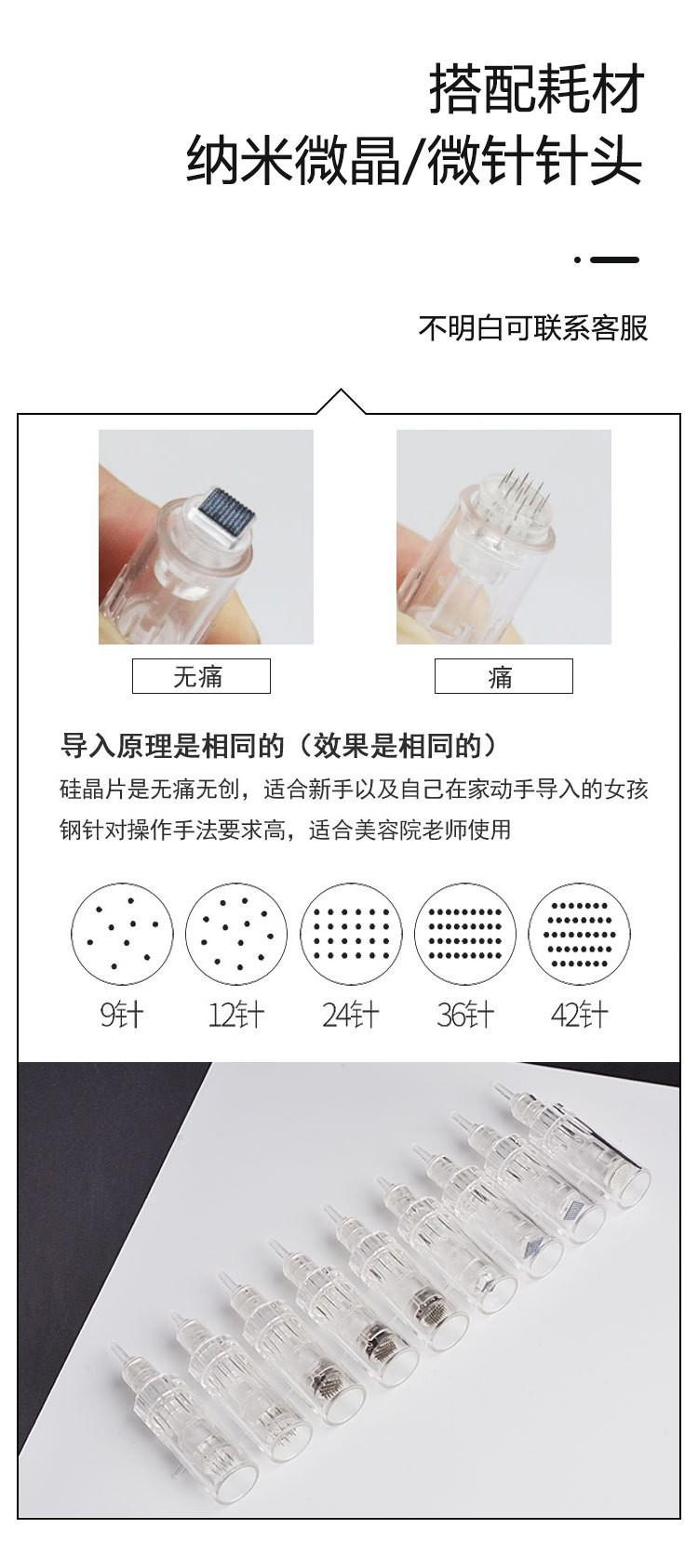 搭配耗材
纳米微晶/微针针头

不明白可联系客服

无痛

痛

导入原理是相同的（效果是相同的）
硅晶片是无痛无创，适合新手以及自己在家动手导入的女孩
钢针对操作手法要求高，适合美容院老师使用

9针
12针
24针
36针
42针