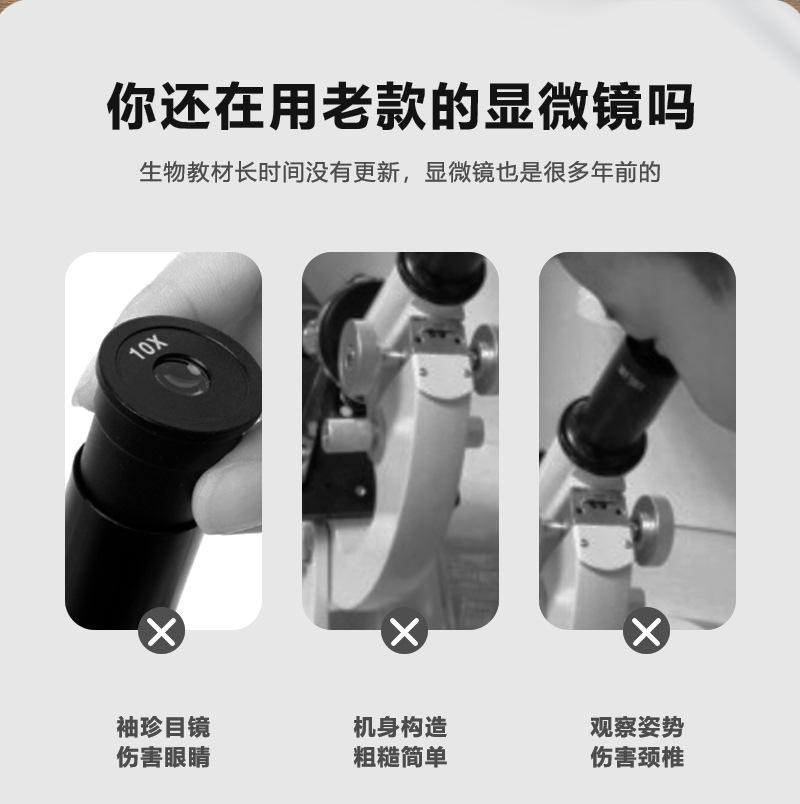 你还在用老款的显微镜吗

生物教材长时间没有更新，显微镜也是很多年前的

10X

袖珍目镜
伤害眼睛

机身构造
粗糙简单

观察姿势
伤害颈椎