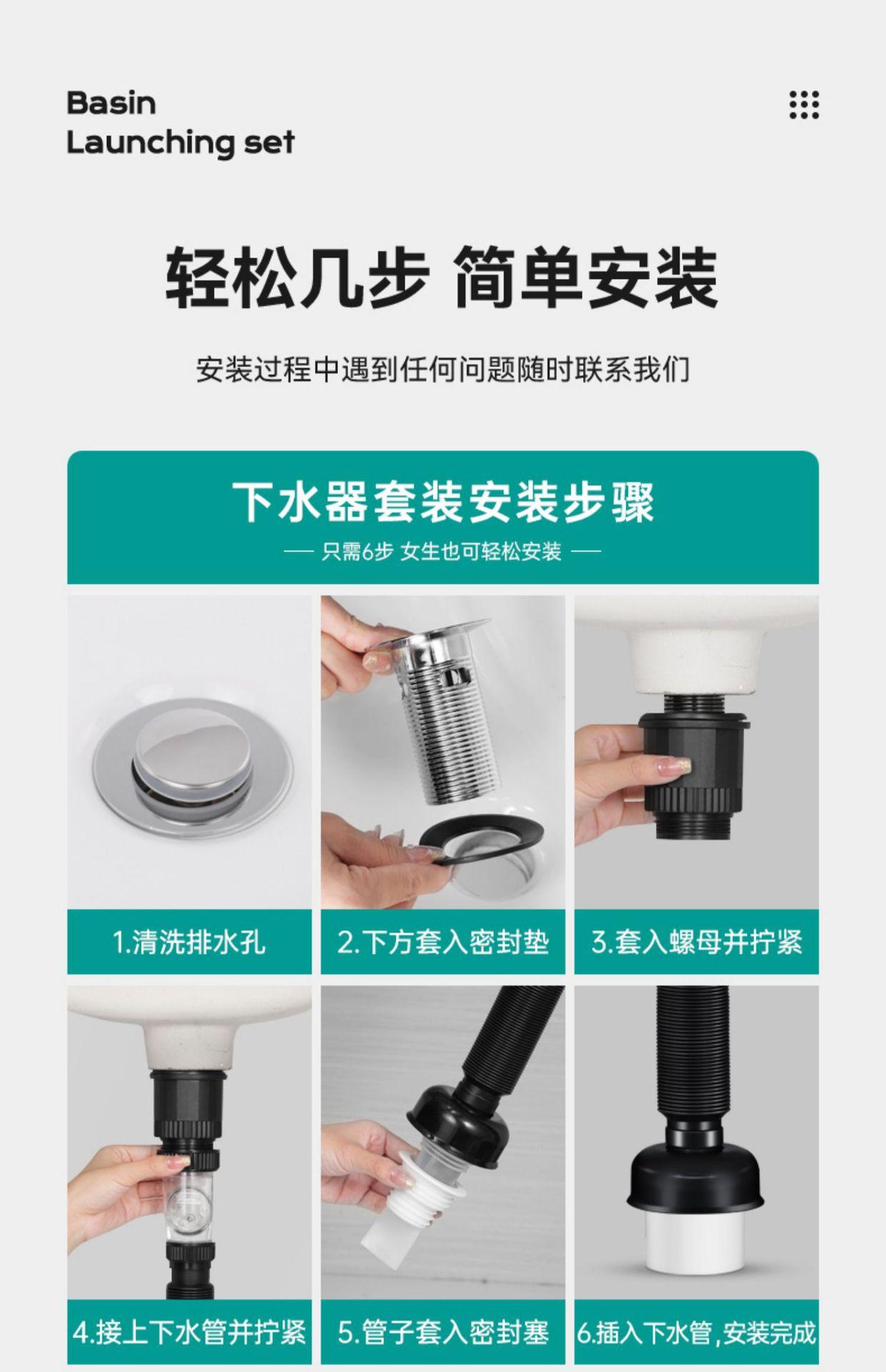 Basin
Launching set

轻松几步 简单安装

安装过程中遇到任何问题随时联系我们

下水器套装安装步骤

— 只需6步 女生也可轻松安装 —

1.清洗排水孔

2.下方套入密封垫

3.套入螺母并拧紧

4.接上下水管并拧紧

5.管子套入密封塞

6.插入下水管,安装完成