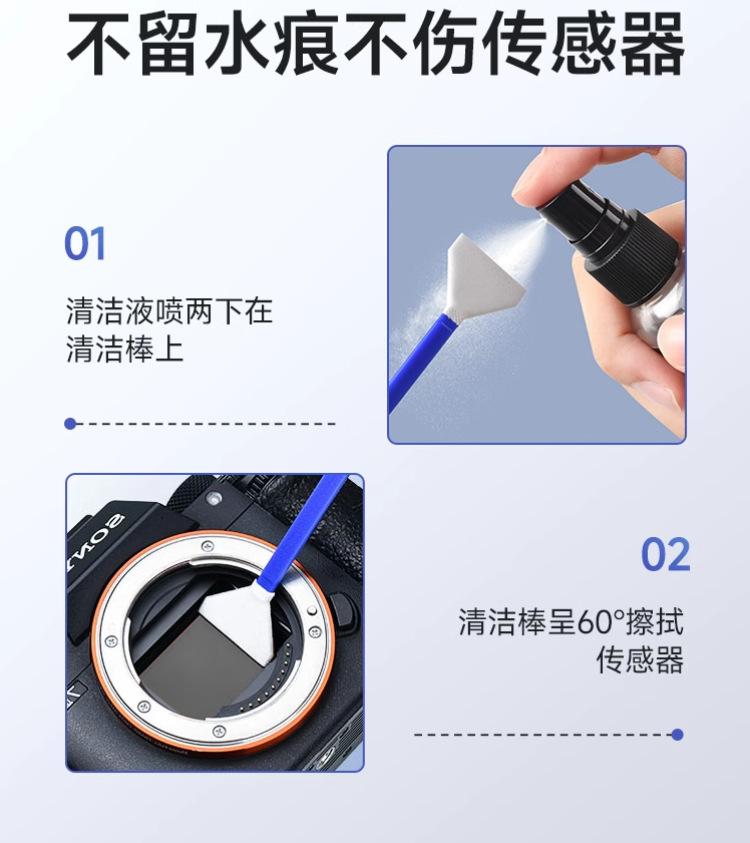 不留水痕不伤传感器

01

清洁液喷两下在清洁棒上

SONY

02

清洁棒呈60°擦拭传感器