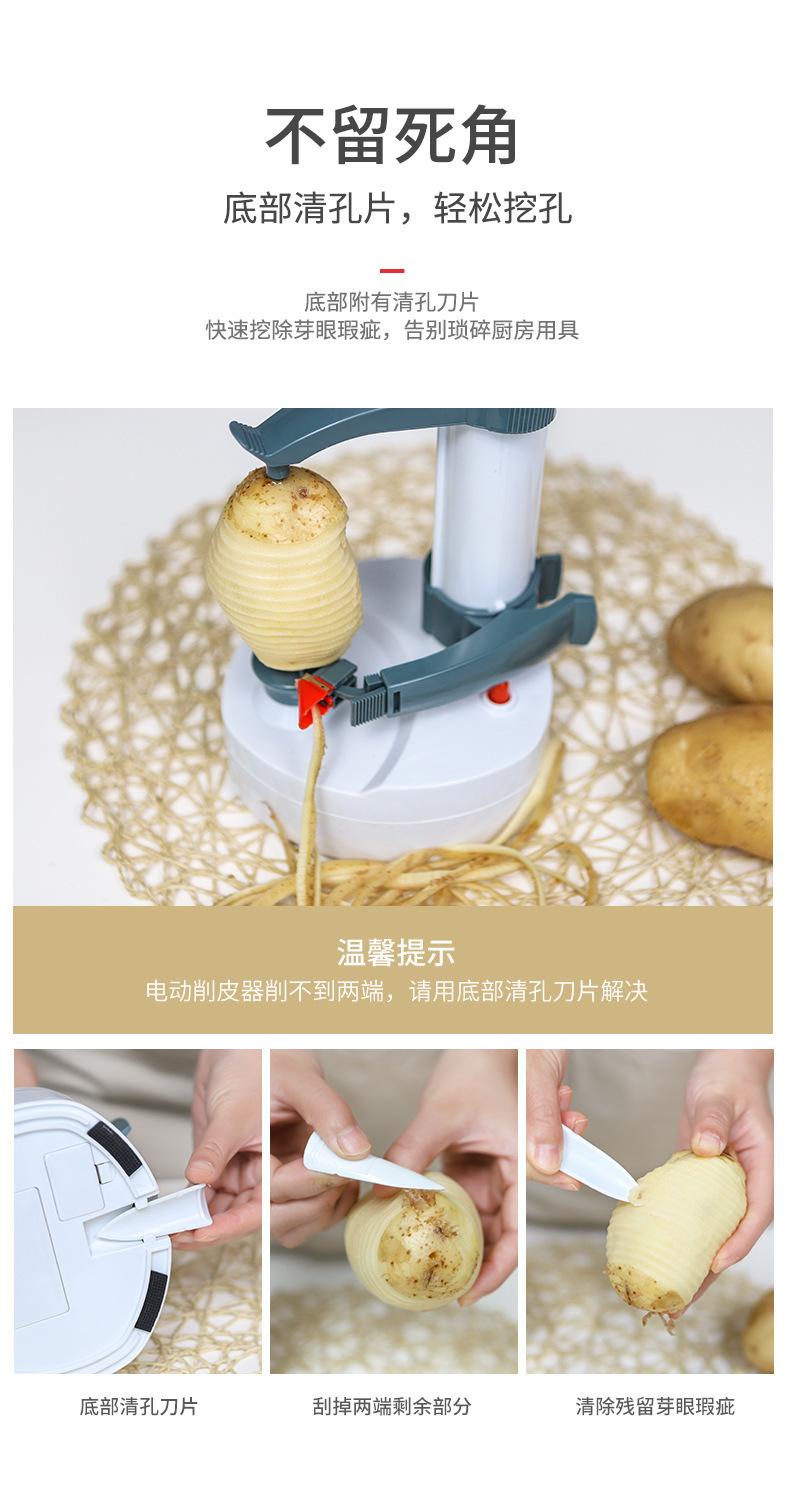 不留死角

底部清孔片，轻松挖孔

底部附有清孔刀片
快速挖除芽眼瑕疵，告别琐碎厨房用具

温馨提示
电动削皮器削不到两端，请用底部清孔刀片解决

底部清孔刀片

刮掉两端剩余部分

清除残留芽眼瑕疵