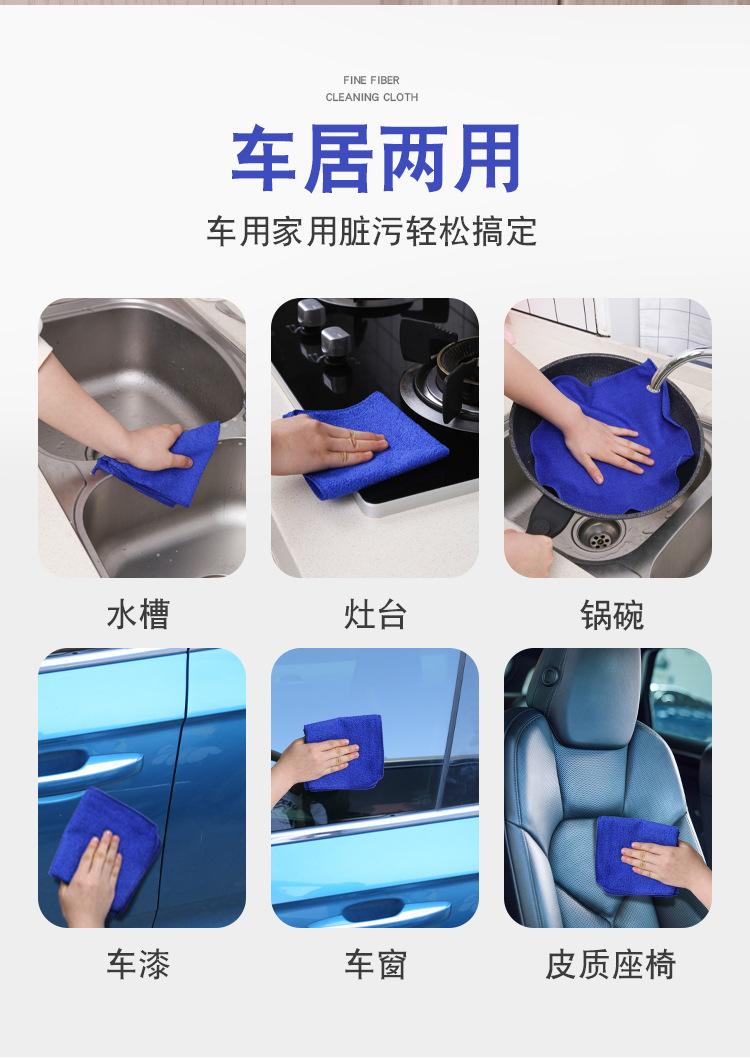 FINE FIBER
CLEANING CLOTH

车居两用

车用家用脏污轻松搞定

水槽

灶台

锅碗

车漆

车窗

皮质座椅