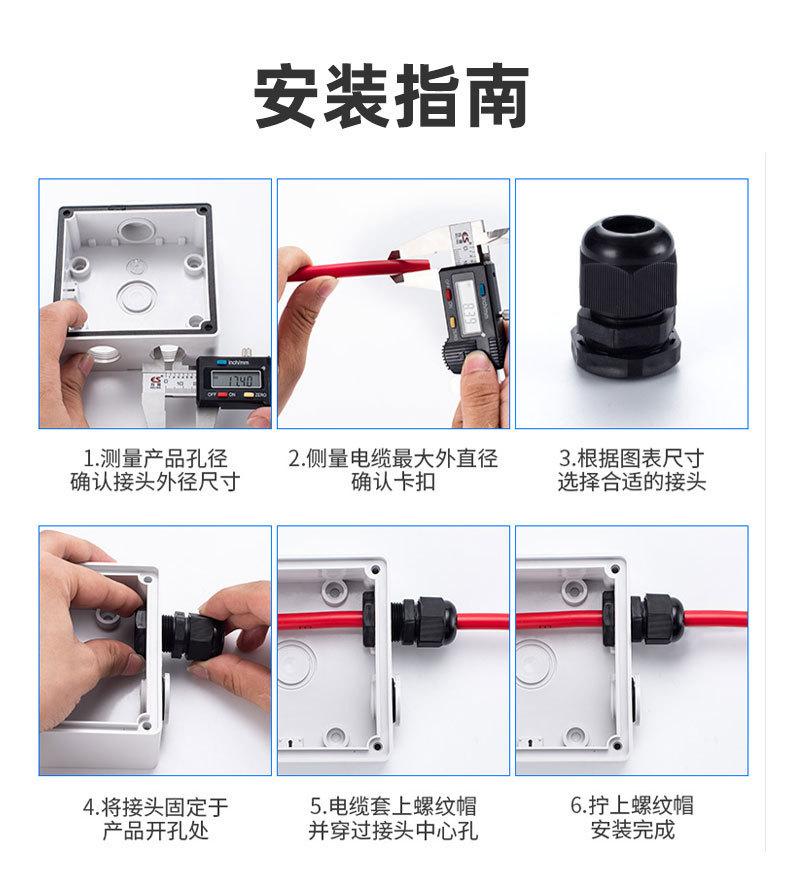 安装指南

inch/mm
17.40
OFF ON ZERO

1.测量产品孔径
确认接头外径尺寸

2.侧量电缆最大外直径
确认卡扣

3.根据图表尺寸
选择合适的接头

4.将接头固定于
产品开孔处

5.电缆套上螺纹帽
并穿过接头中心孔

6.拧上螺纹帽
安装完成