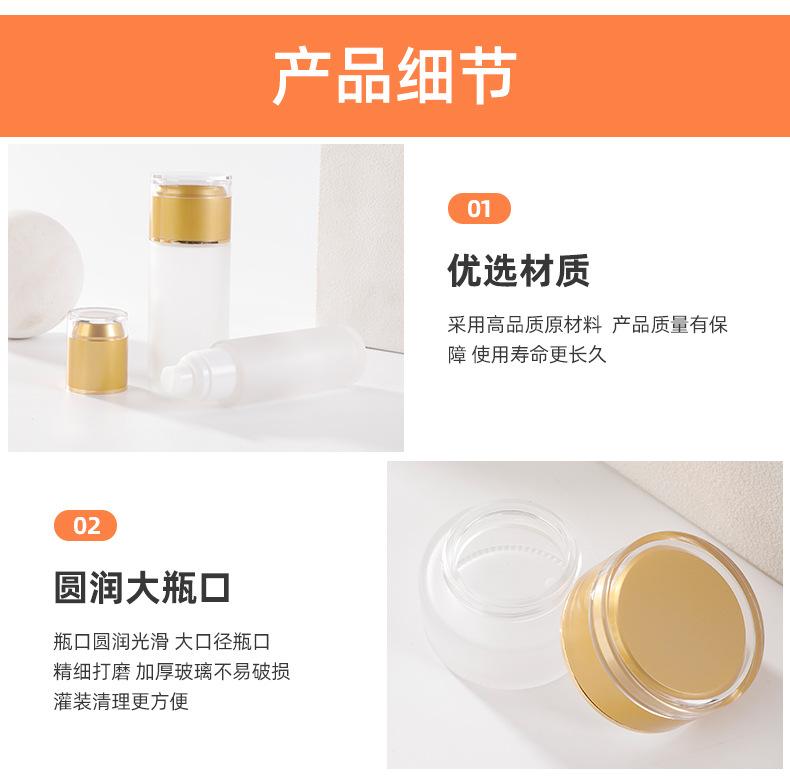 产品细节

01

优选材质

采用高品质原材料 产品质量有保障 使用寿命更长久

02

圆润大瓶口

瓶口圆润光滑 大口径瓶口
精细打磨 加厚玻璃不易破损
灌装清理更方便