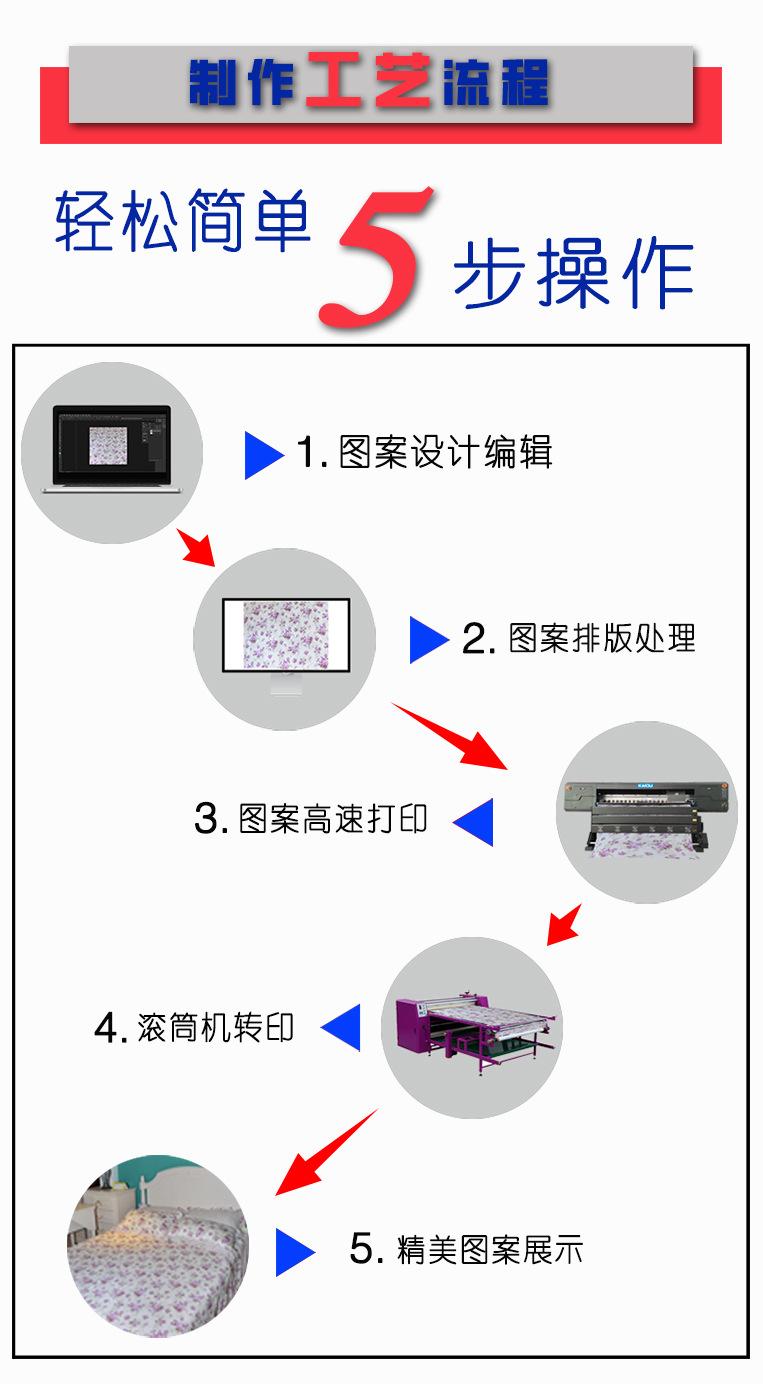 制作工艺流程

轻松简单 5 步操作

1. 图案设计编辑

2. 图案排版处理

3. 图案高速打印

4. 滚筒机转印

5. 精美图案展示