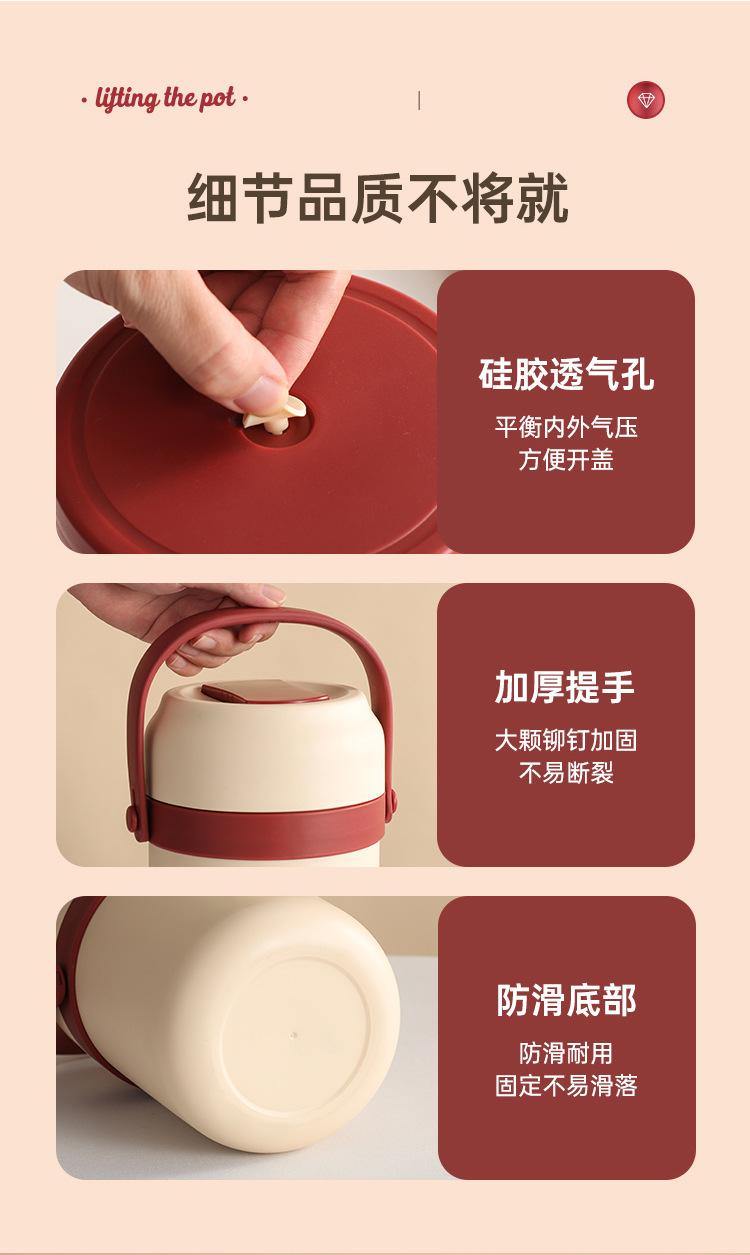 · lifting the pot ·

细节品质不将就

硅胶透气孔

平衡内外气压
方便开盖

加厚提手

大颗铆钉加固
不易断裂

防滑底部

防滑耐用
固定不易滑落