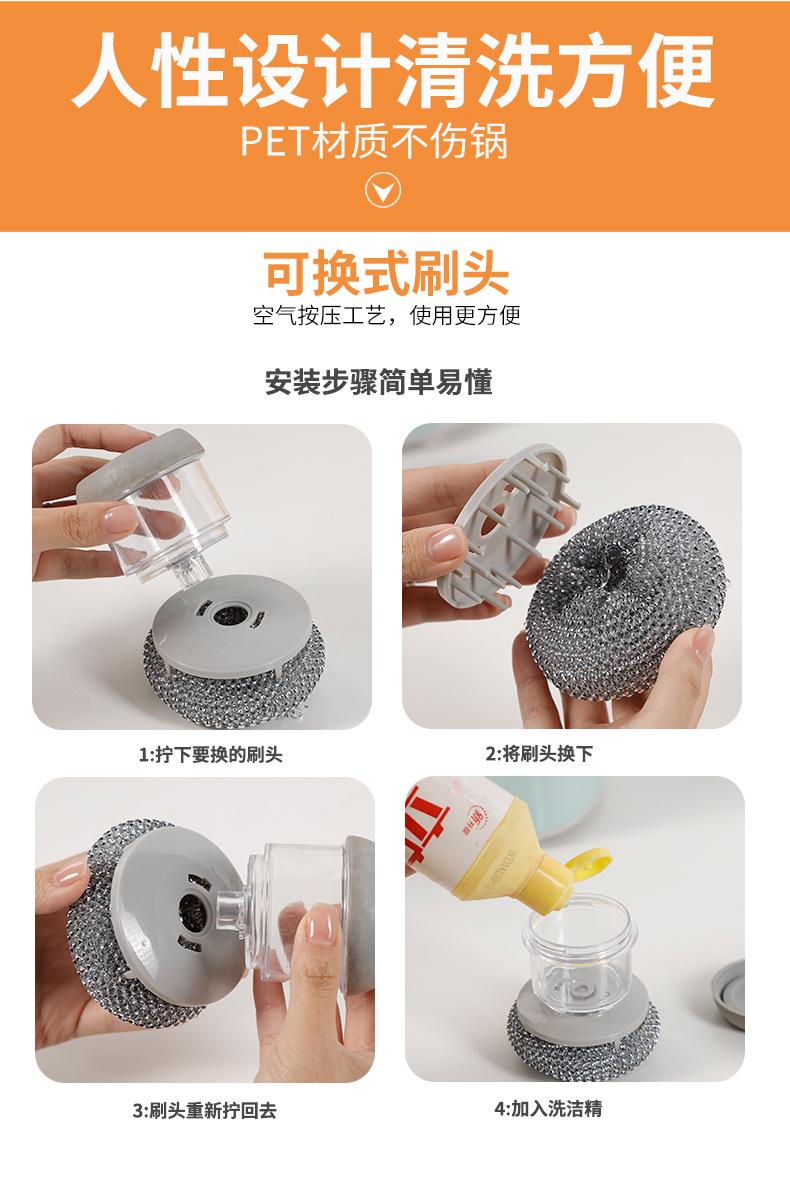 人性设计清洗方便
PET材质不伤锅

可换式刷头
空气按压工艺，使用更方便

安装步骤简单易懂

1:拧下要换的刷头

2:将刷头换下

3:刷头重新拧回去

4:加入洗洁精