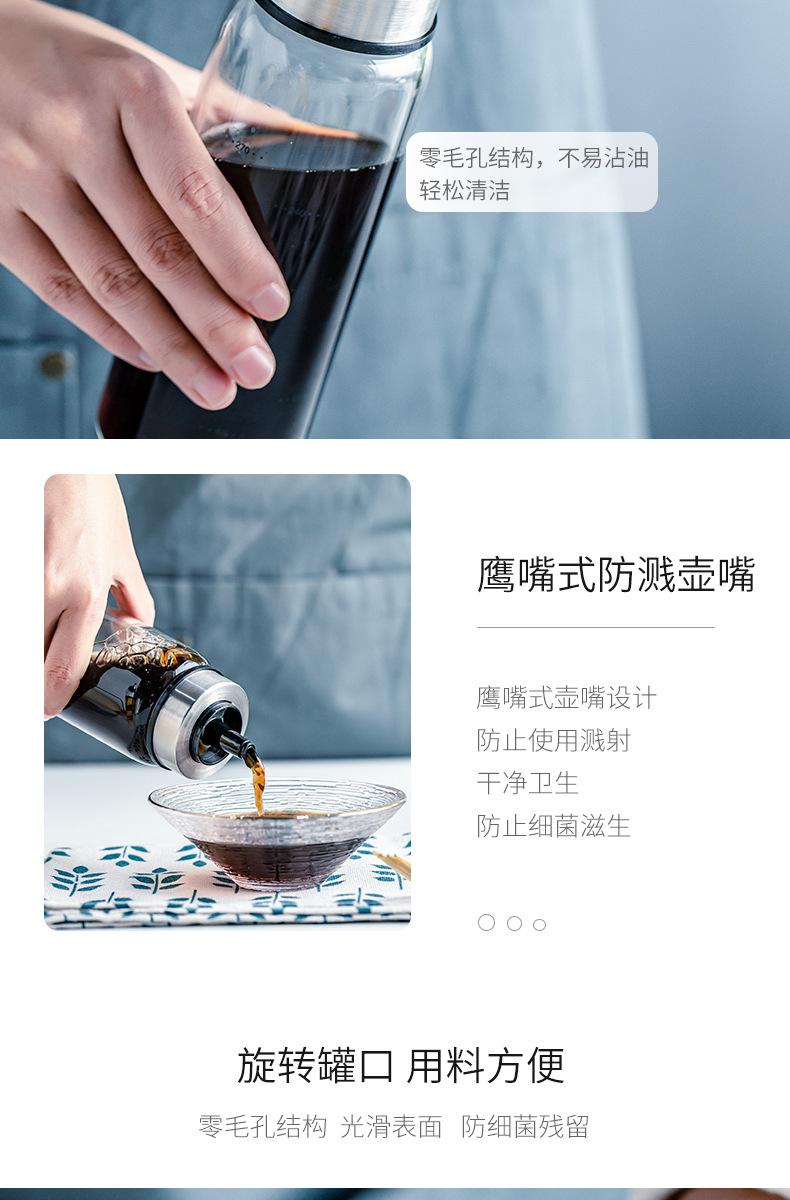 零毛孔结构，不易沾油
轻松清洁

鹰嘴式防溅壶嘴

鹰嘴式壶嘴设计
防止使用溅射
干净卫生
防止细菌滋生

旋转罐口 用料方便

零毛孔结构 光滑表面 防细菌残留