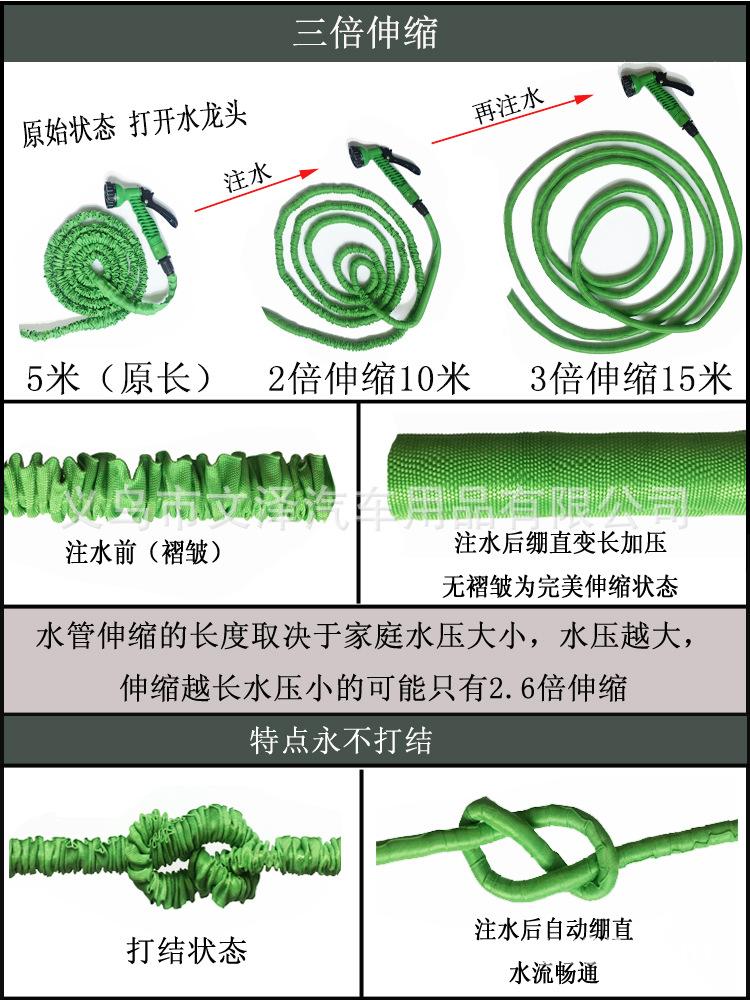 三倍伸缩

原始状态 打开水龙头

注水

再注水

5米（原长） 2倍伸缩10米 3倍伸缩15米

义乌市文泽汽车用品有限公司

注水前（褶皱）

注水后绷直变长加压
无褶皱为完美伸缩状态

水管伸缩的长度取决于家庭水压大小，水压越大，伸缩越长水压小的可能只有2.6倍伸缩

特点永不打结

打结状态

注水后自动绷直
水流畅通