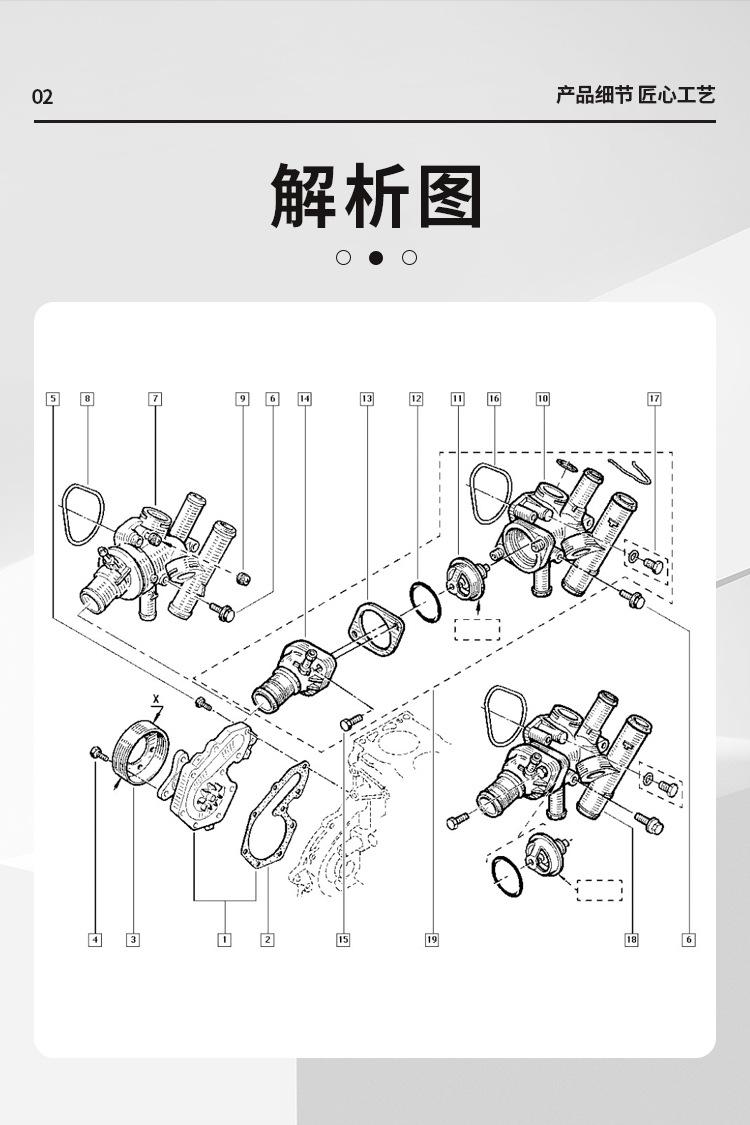 02

产品细节 匠心工艺

解析图

5 8 7 9 6 14 13 12 11 16 10 17

X

4 3 1 2 15 19 18 6